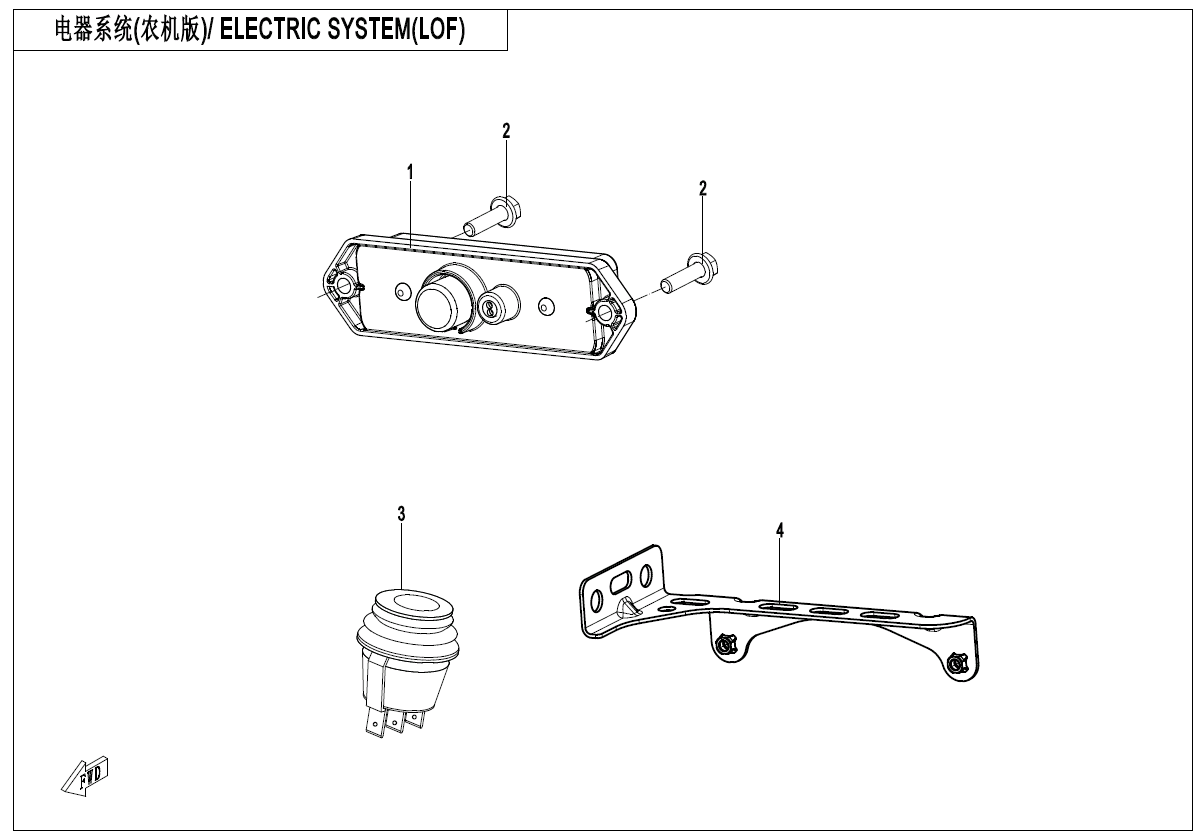 电器系统(农机版)/ ELECTRIC SYSTEM(LOF)

2

1

2

3

4

FWD