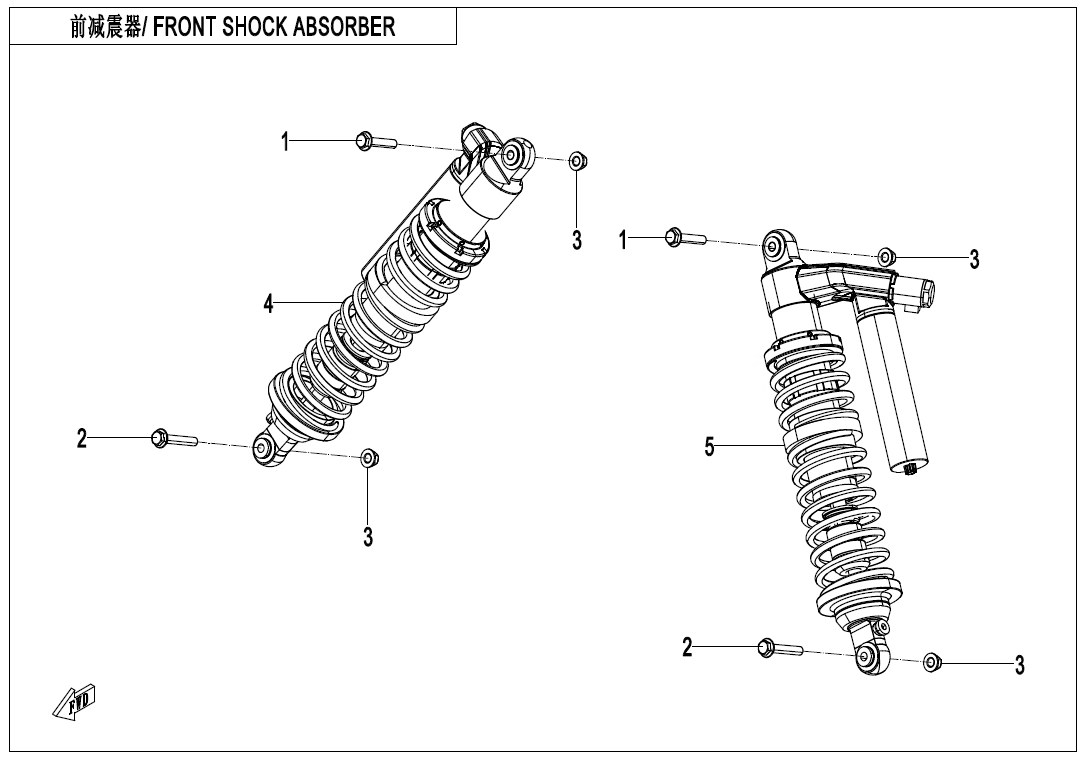 前减震器/ FRONT SHOCK ABSORBER

1
3
4
2
3
1
3
5
2
3
FWD