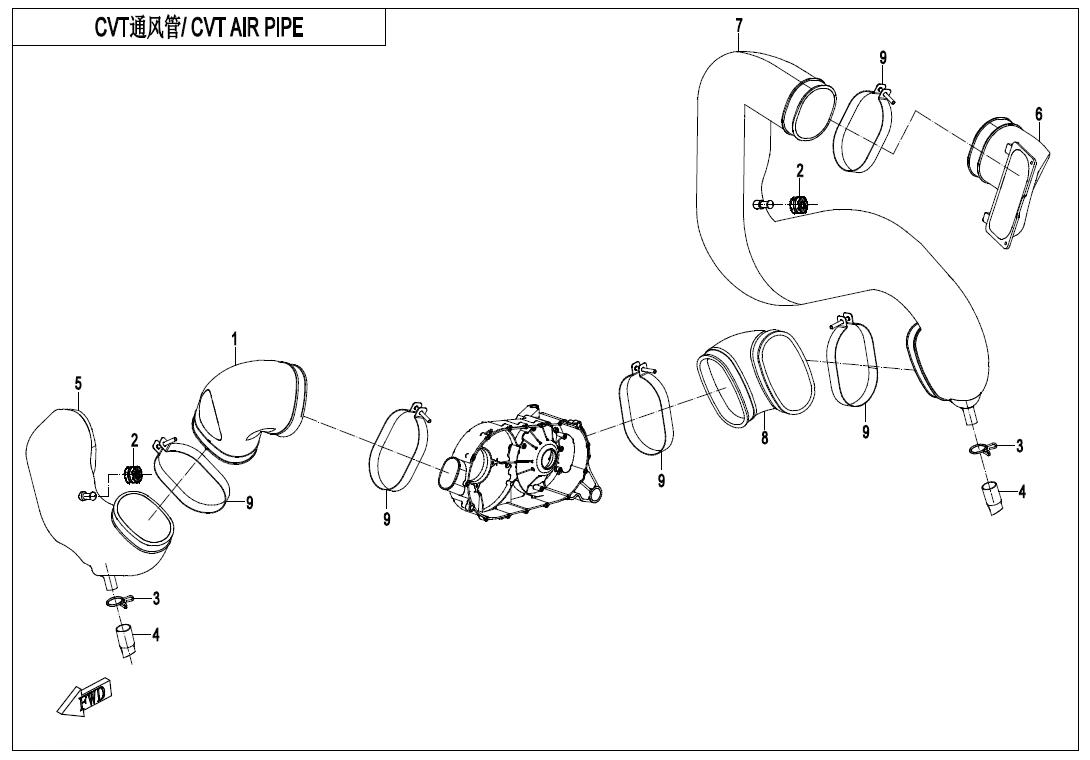 CVT通风管/ CVT AIR PIPE

7
9
6
2
1
5
2
9
9
9
8
9
3
4
3
4
FWD