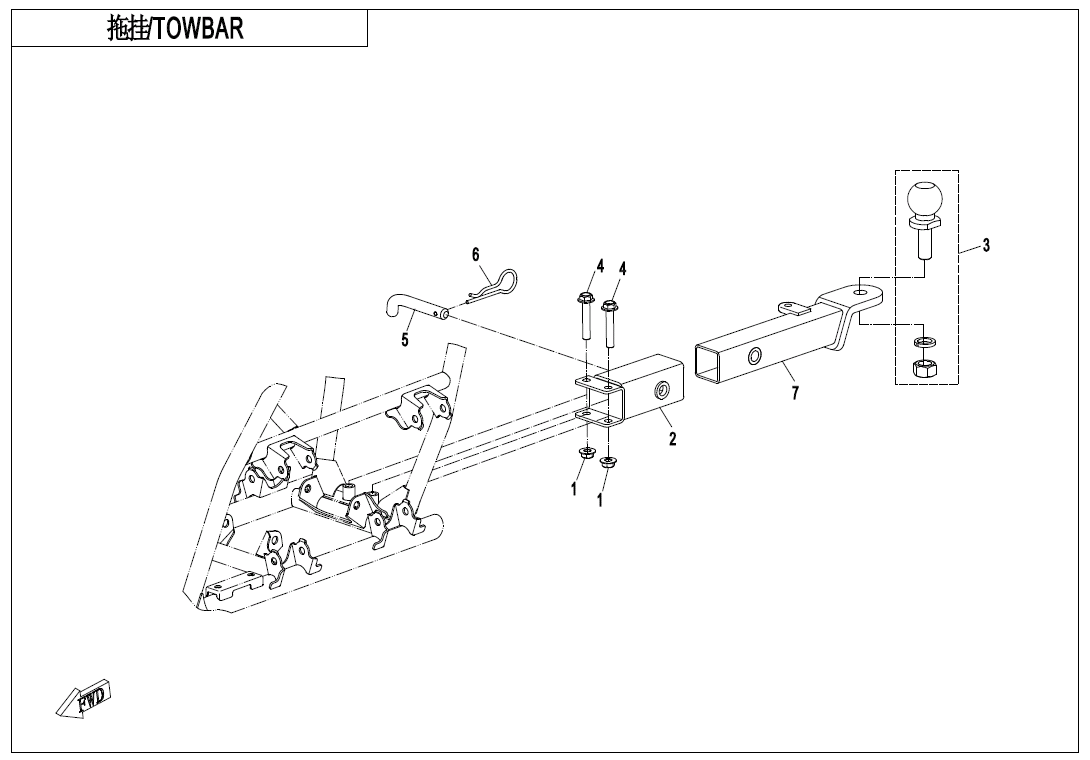 拖挂/TOWBAR

6
4
4
3
5
7
2
1
1
FWD