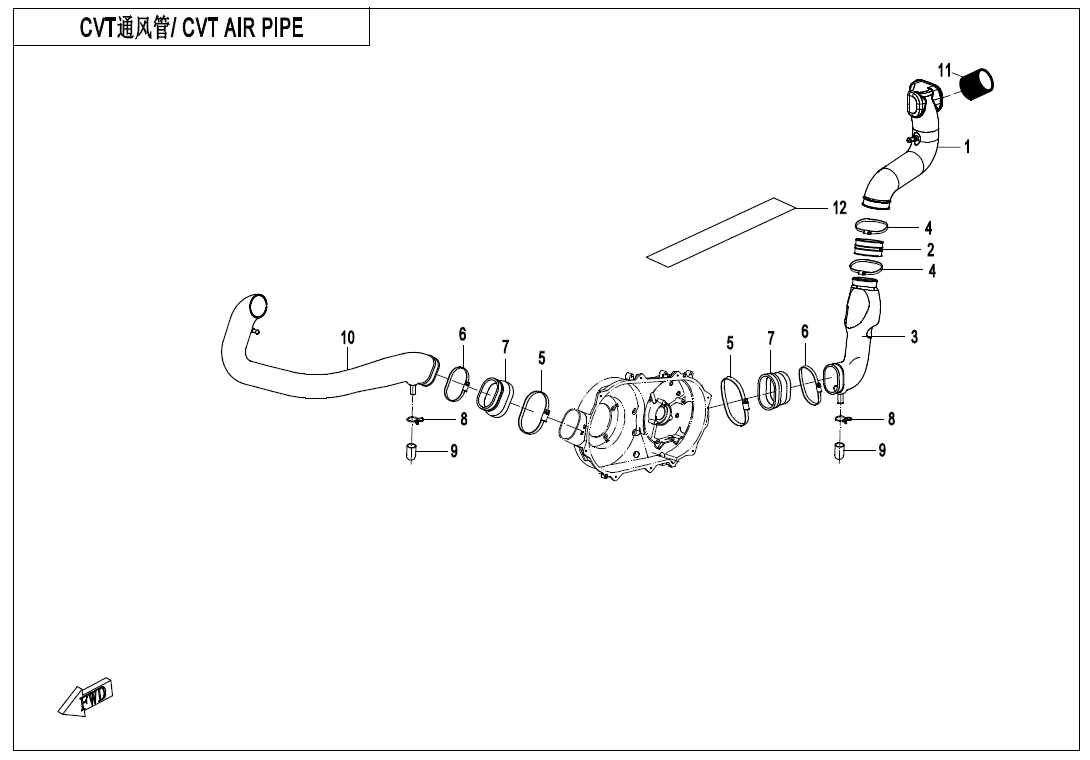 CVT通风管/ CVT AIR PIPE

11
1
12
4
2
4
3
10
6
7
5
5
7
6
8
9
8
9
FWD