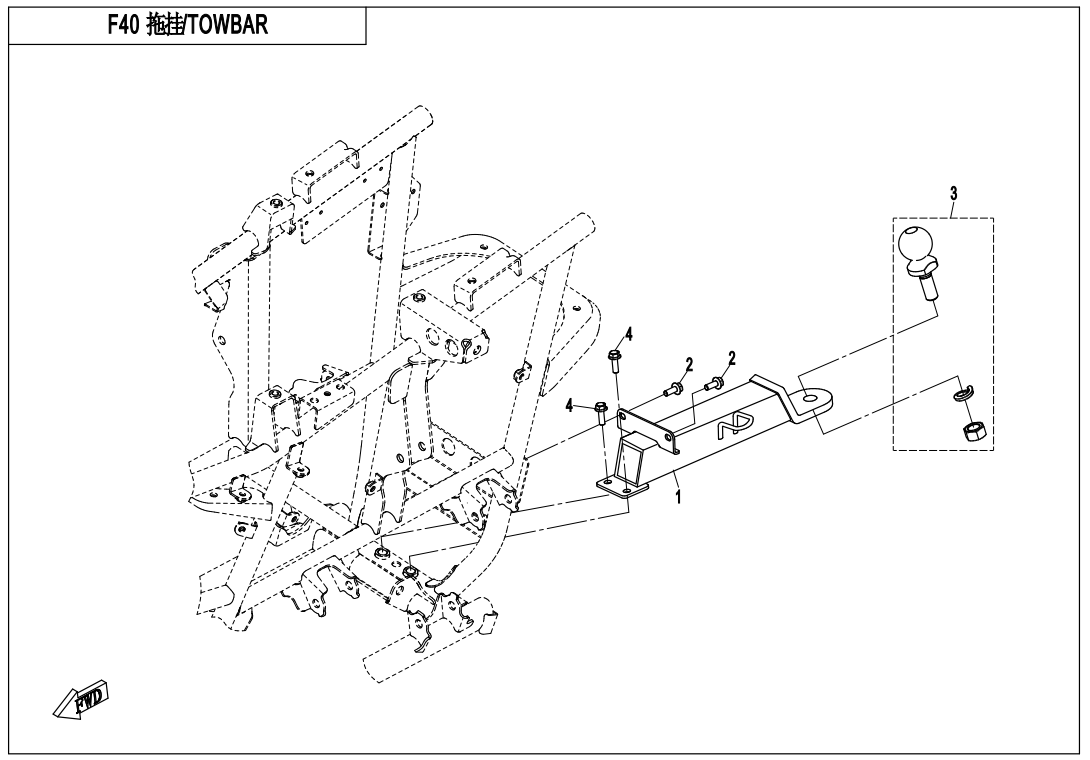 F40 拖挂/TOWBAR

3

4

2

2

4

1

FWD