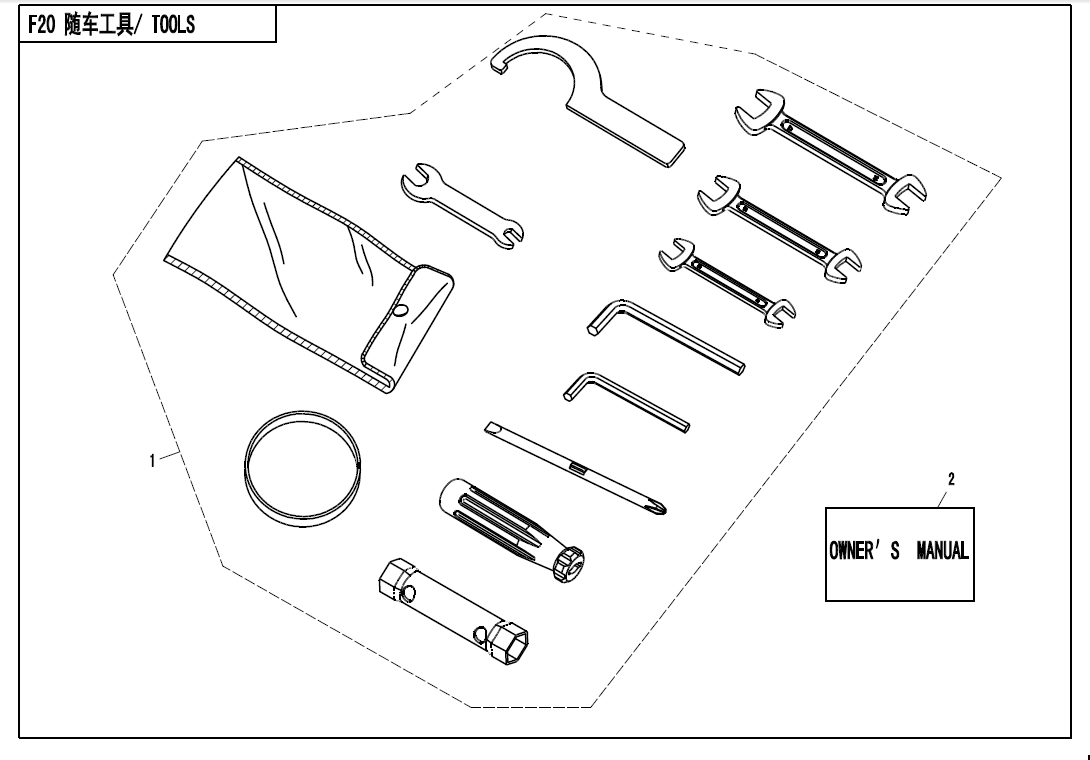 F20 随车工具/ TOOLS

1

2

OWNER' S MANUAL