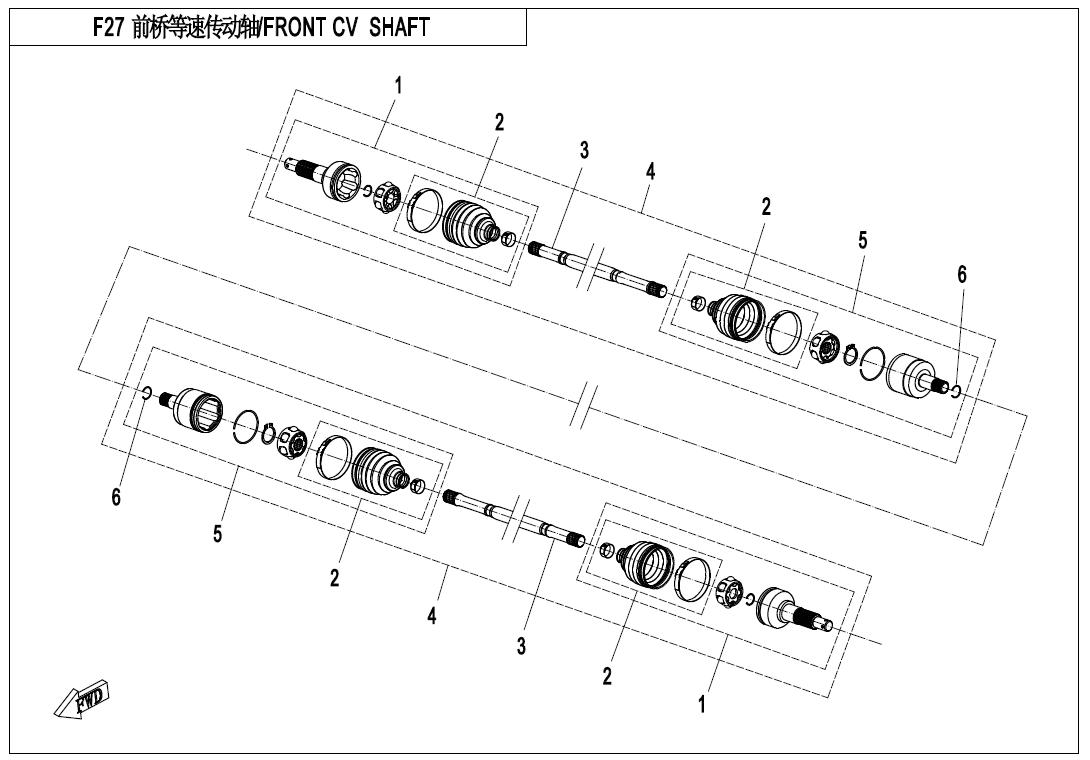 F27 前桥等速传动轴/FRONT CV SHAFT

1
2
3
4
2
5
6
6
5
2
4
3
2
1
FWD