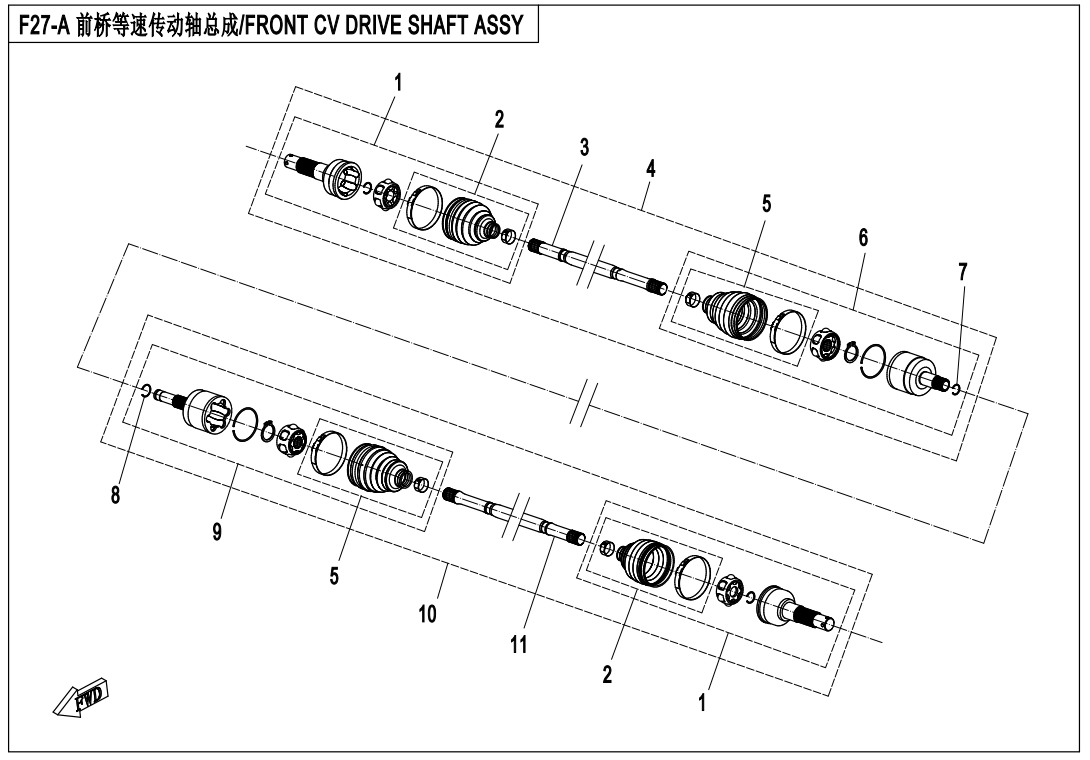 F27-A 前桥等速传动轴总成/FRONT CV DRIVE SHAFT ASSY

1
2
3
4
5
6
7
8
9
5
10
11
2
1
FWD