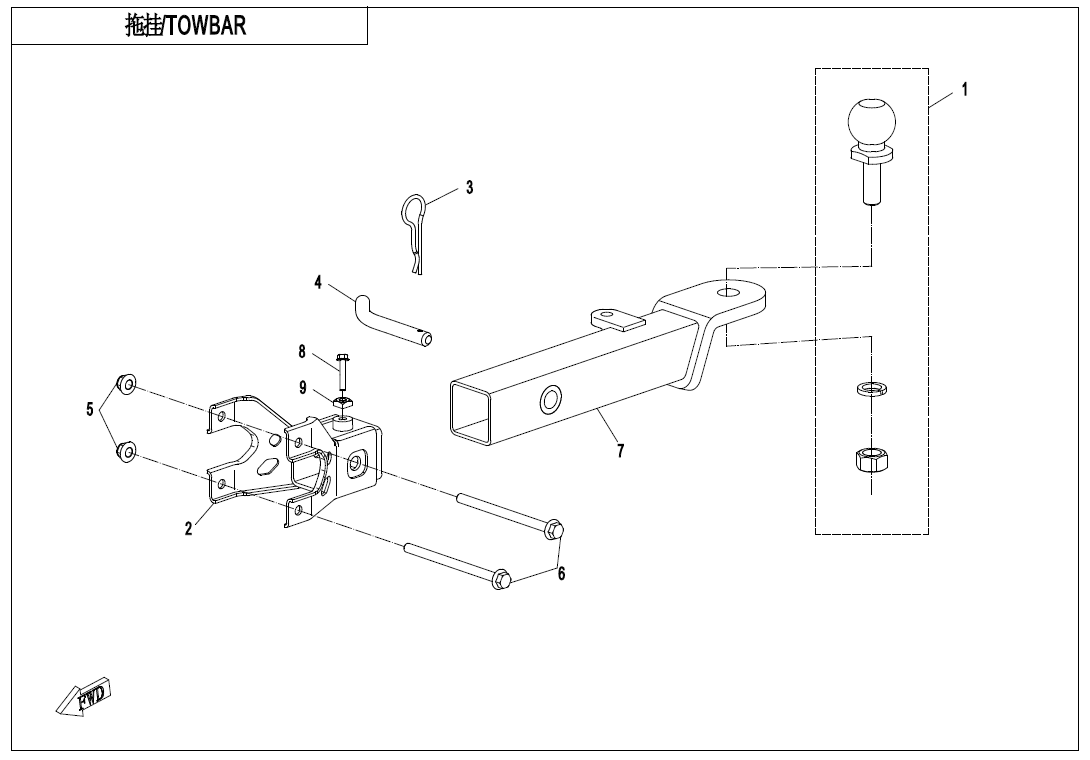 拖挂/TOWBAR

1

3

4

8

9

5

2

7

6

FWD