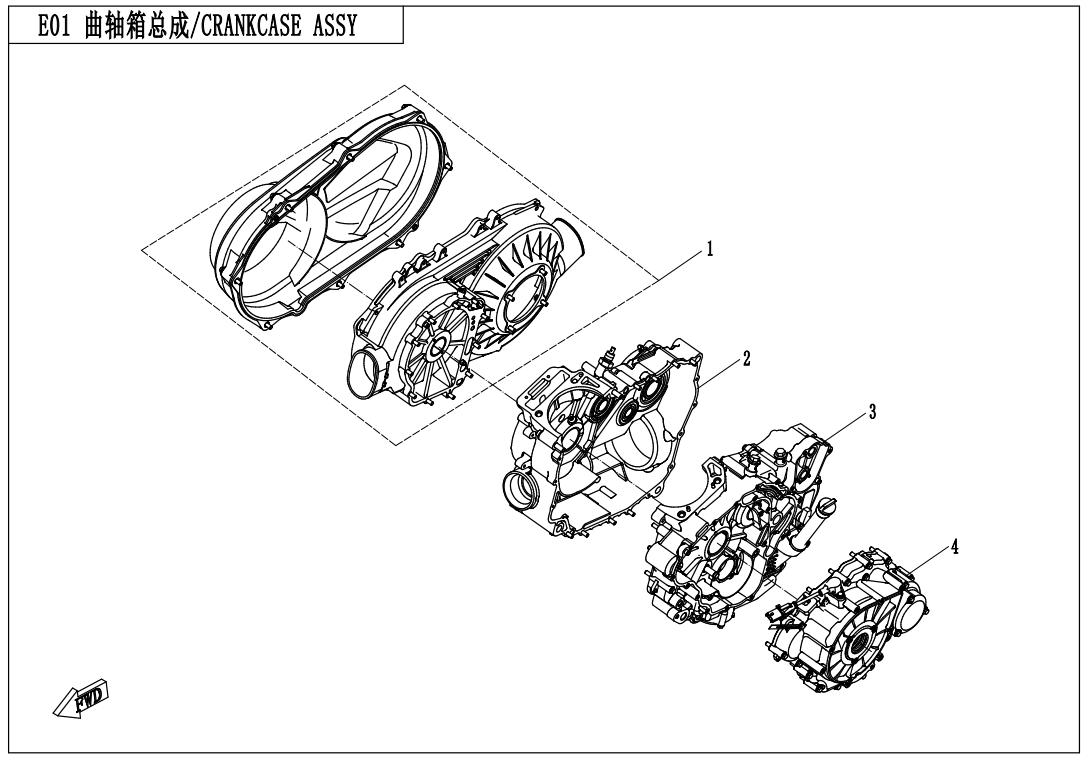 E01 曲轴箱总成/CRANKCASE ASSY

1

2

3

4

FWD