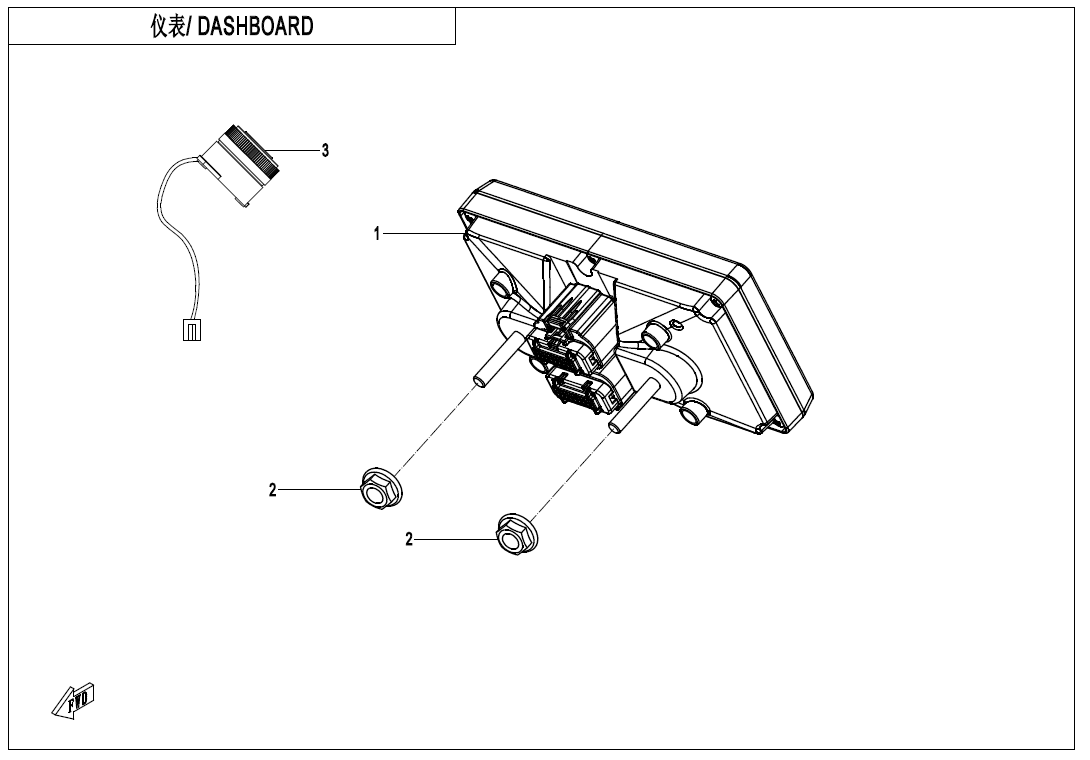 仪表/ DASHBOARD

3

1

2

2

FWD