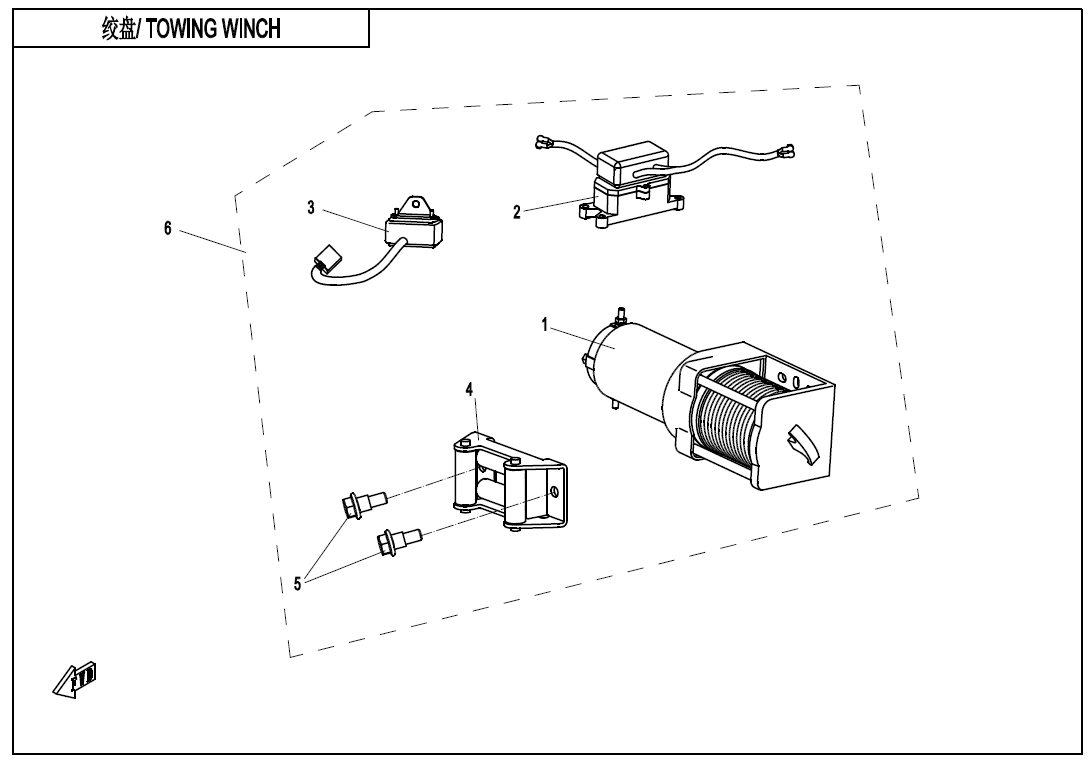 绞盘/ TOWING WINCH

6

3

2

1

4

5