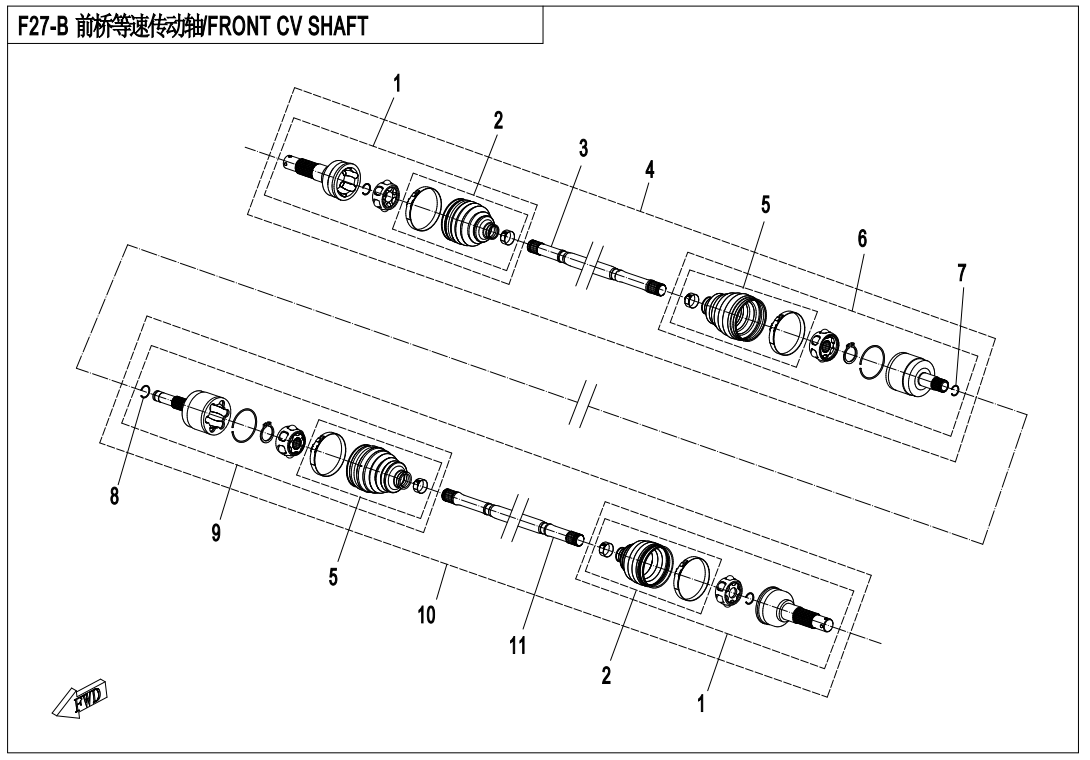 F27-B 前桥等速传动轴/FRONT CV SHAFT

1
2
3
4
5
6
7
8
9
5
10
11
2
1
FWD