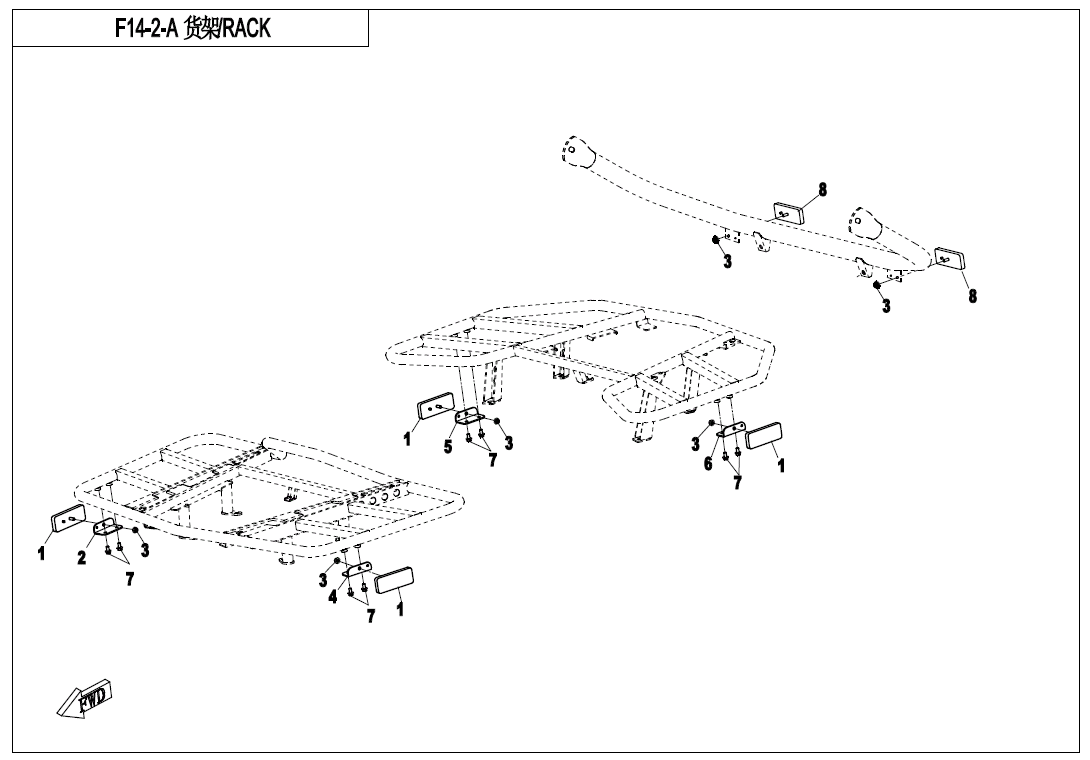 F14-2-A 货架/RACK

8
3
8
3
1
5
7
3
3
6
7
1
1
2
7
3
3
4
7
1
FWD