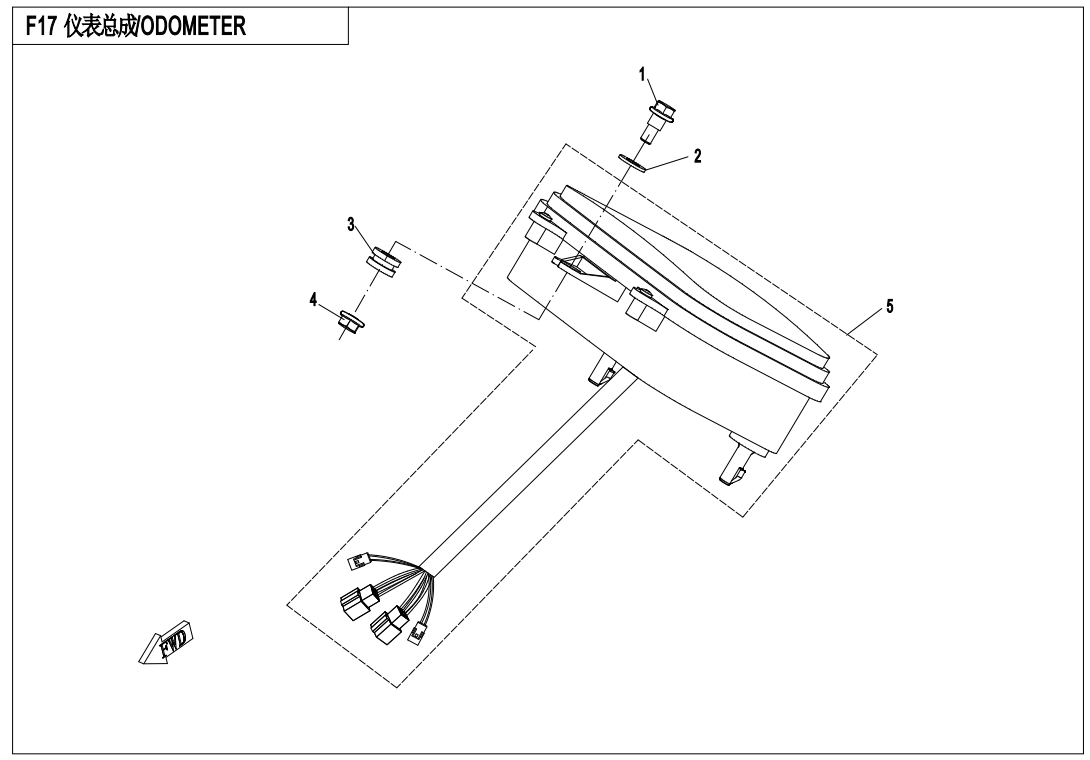 F17 仪表总成/ODOMETER

1

2

3

4

5

FWD