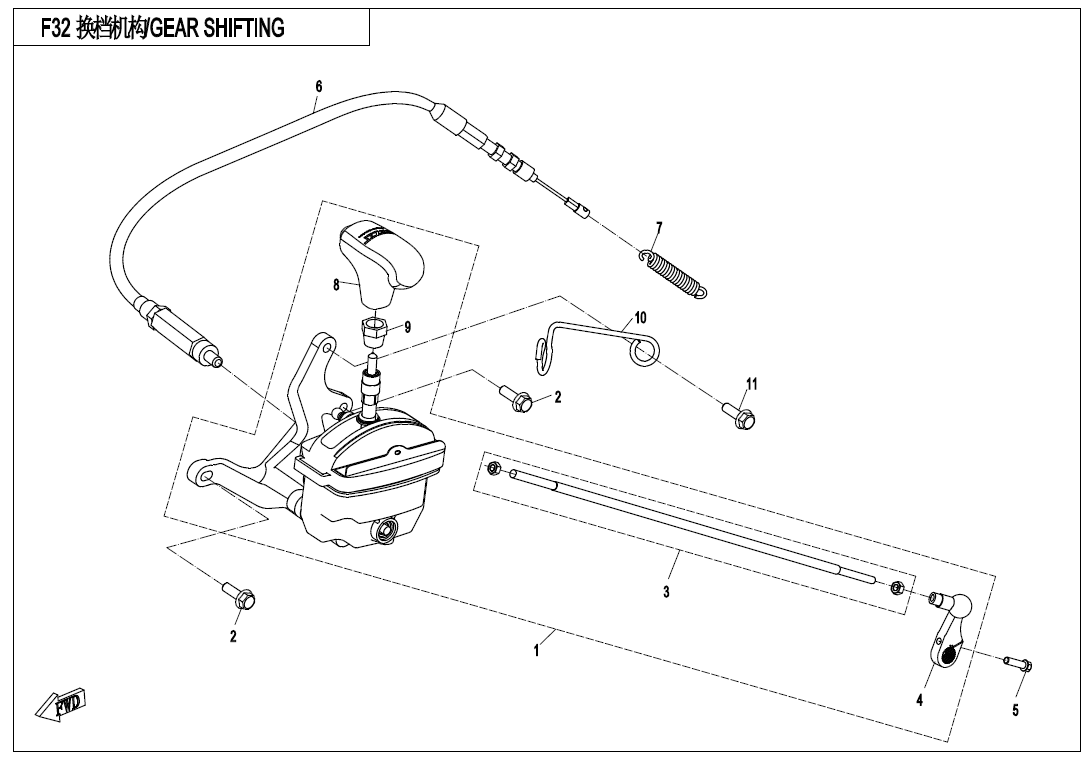 F32 换挡机构/GEAR SHIFTING

6

7

8

9

10

2

11

3

2

1

4

5

FWD