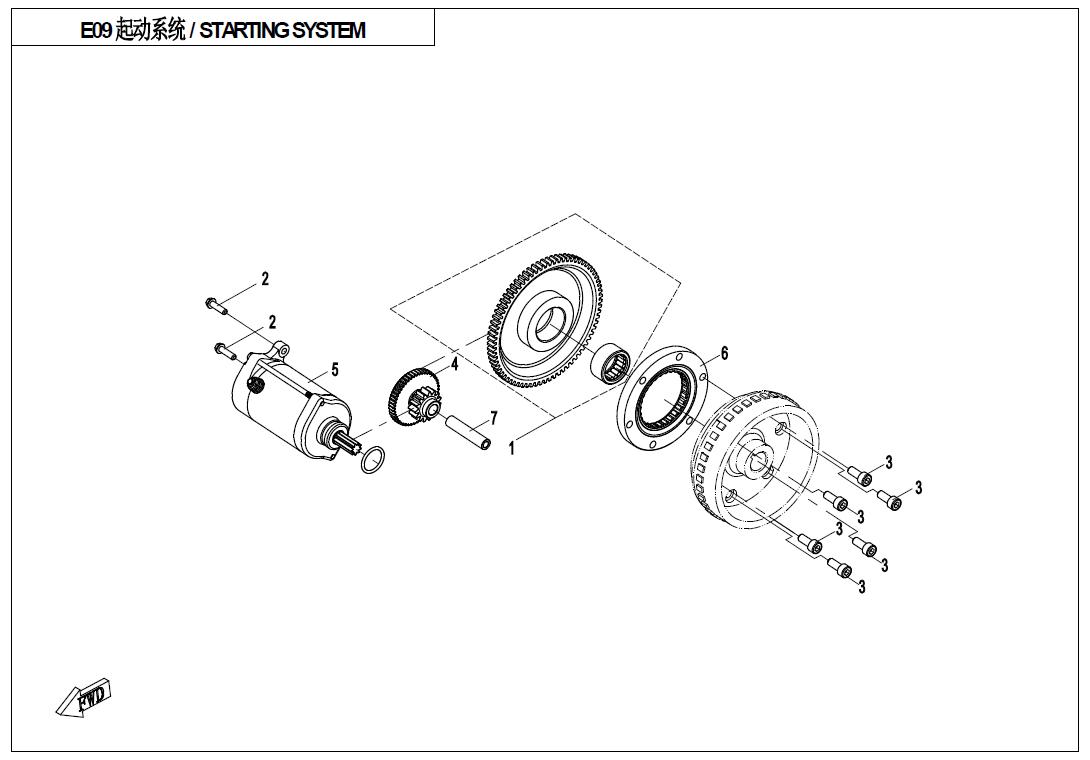 E09 起动系统 / STARTING SYSTEM

2
2
5
4
7
1
6
3
3
3
3
3
3
FWD