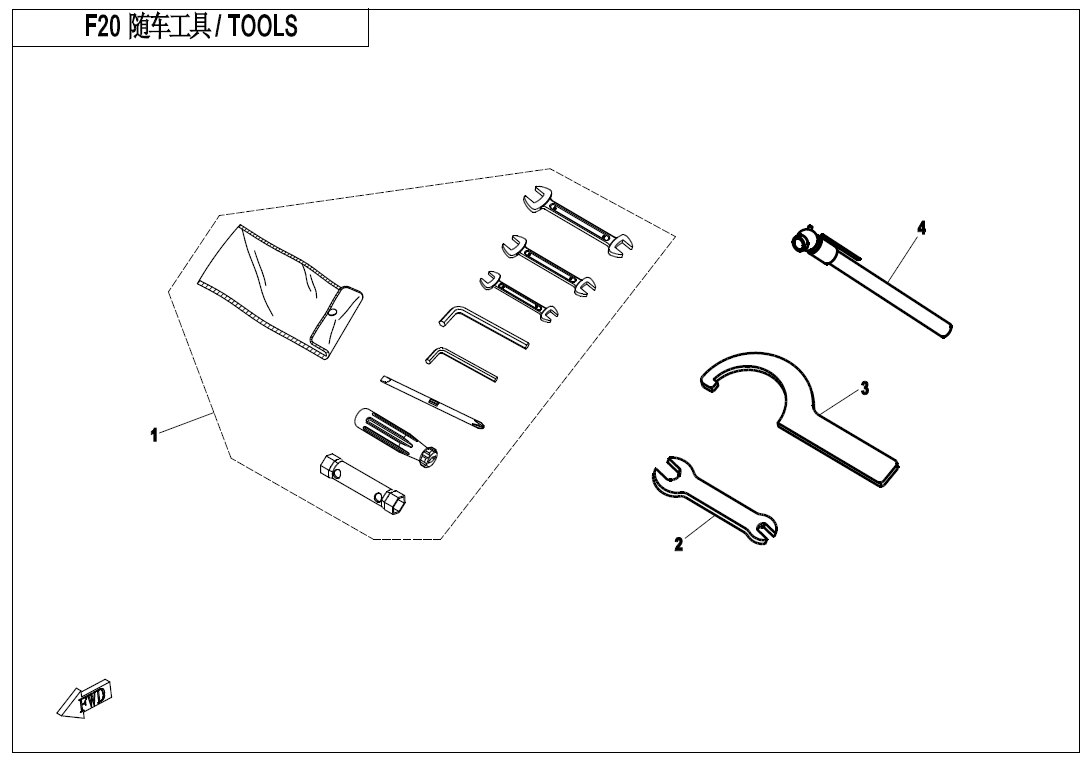 F20 随车工具 / TOOLS

4

3

1

2

FWD