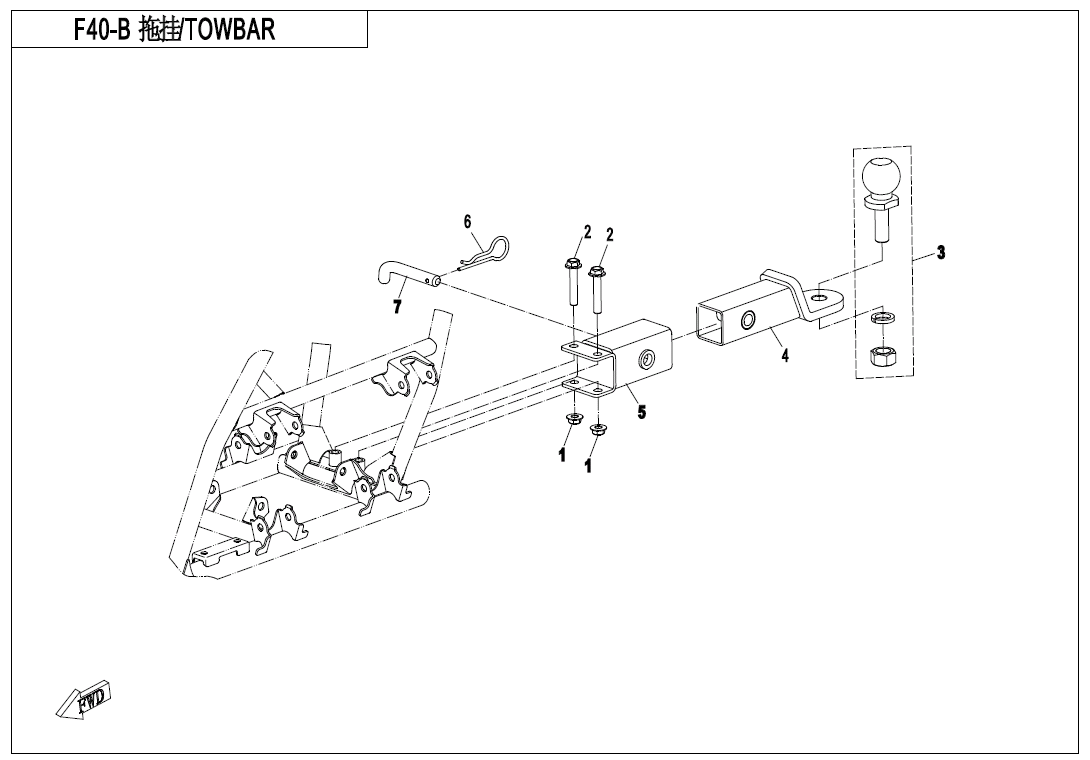 F40-B 拖挂/TOWBAR

6
2 2
3
7
4
5
1 1
FWD