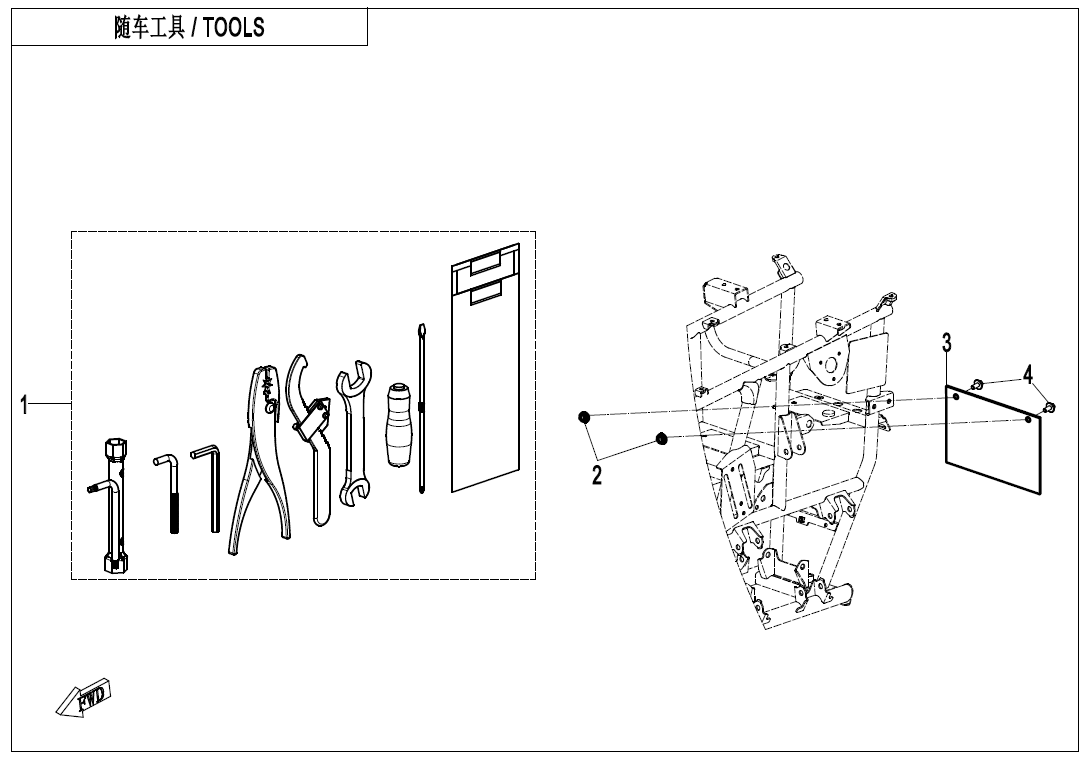 随车工具 / TOOLS

1

2

3

4

FWD