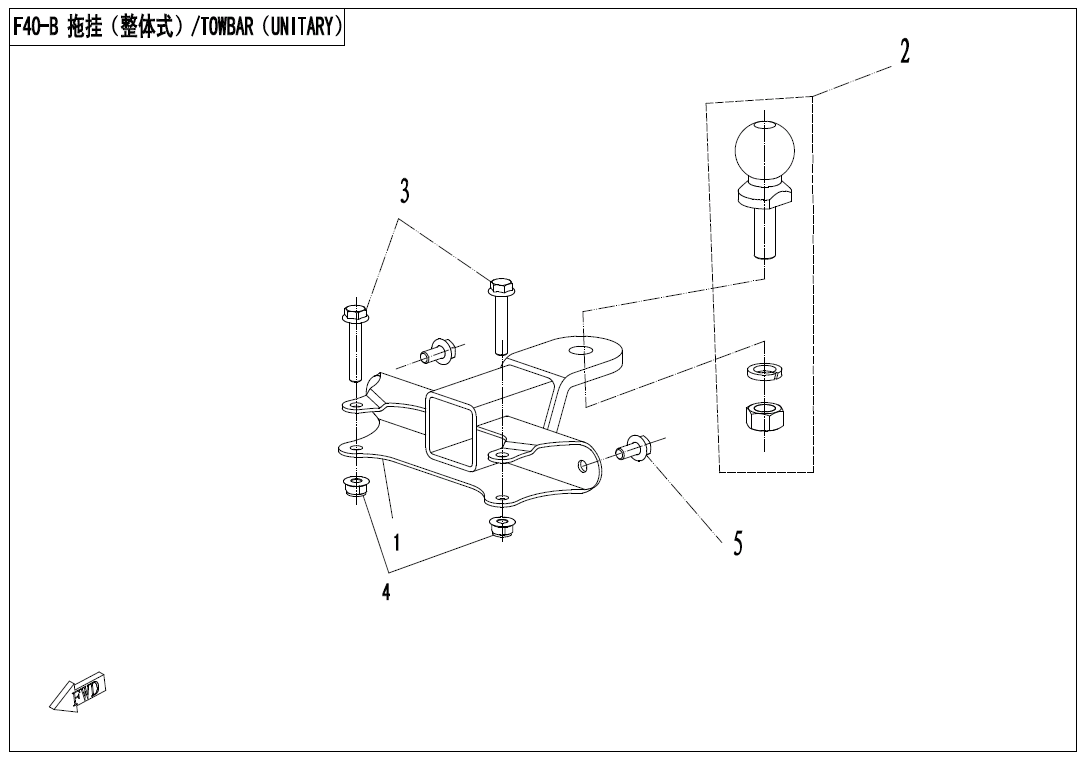 F40-B 拖挂（整体式）/TOWBAR（UNITARY）

2

3

1

4

5

FWD