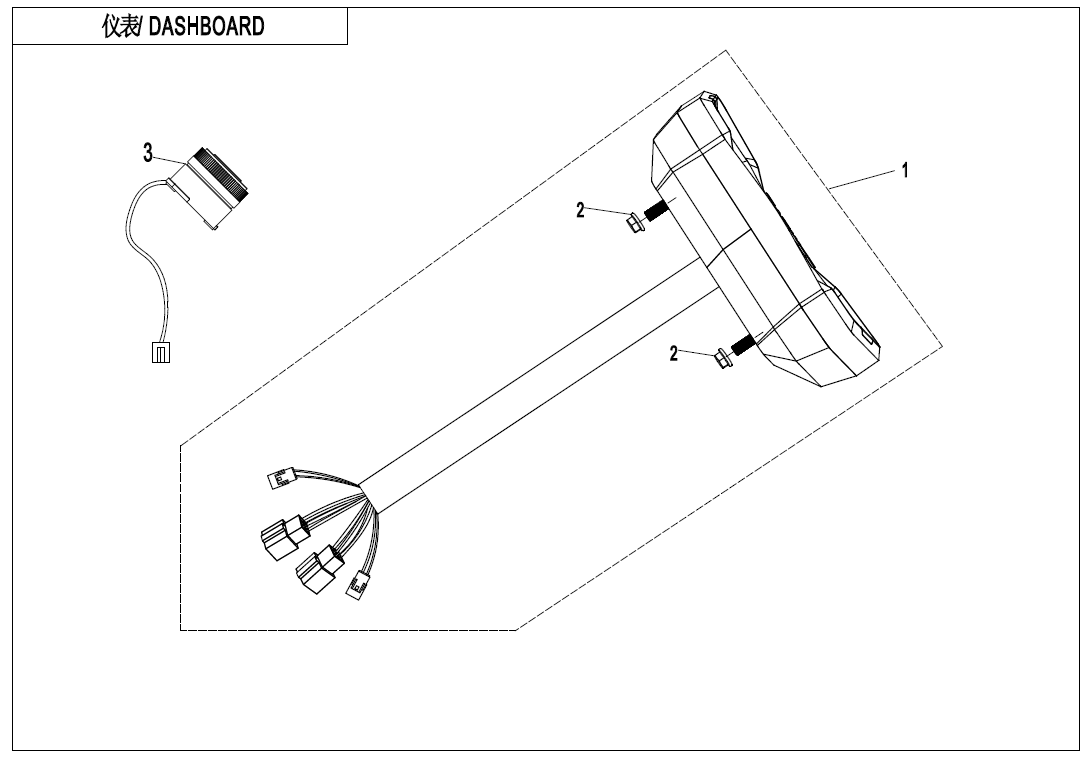 仪表/ DASHBOARD

3

1

2

2