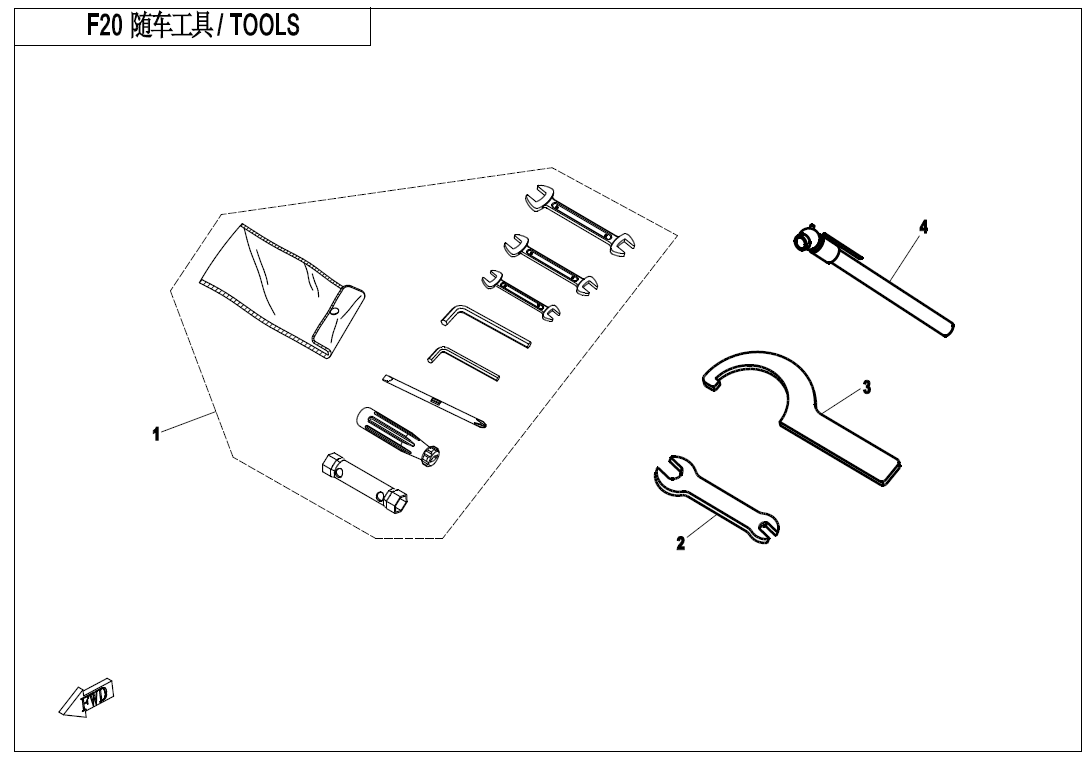 F20 随车工具 / TOOLS

4

3

1

2

FWD