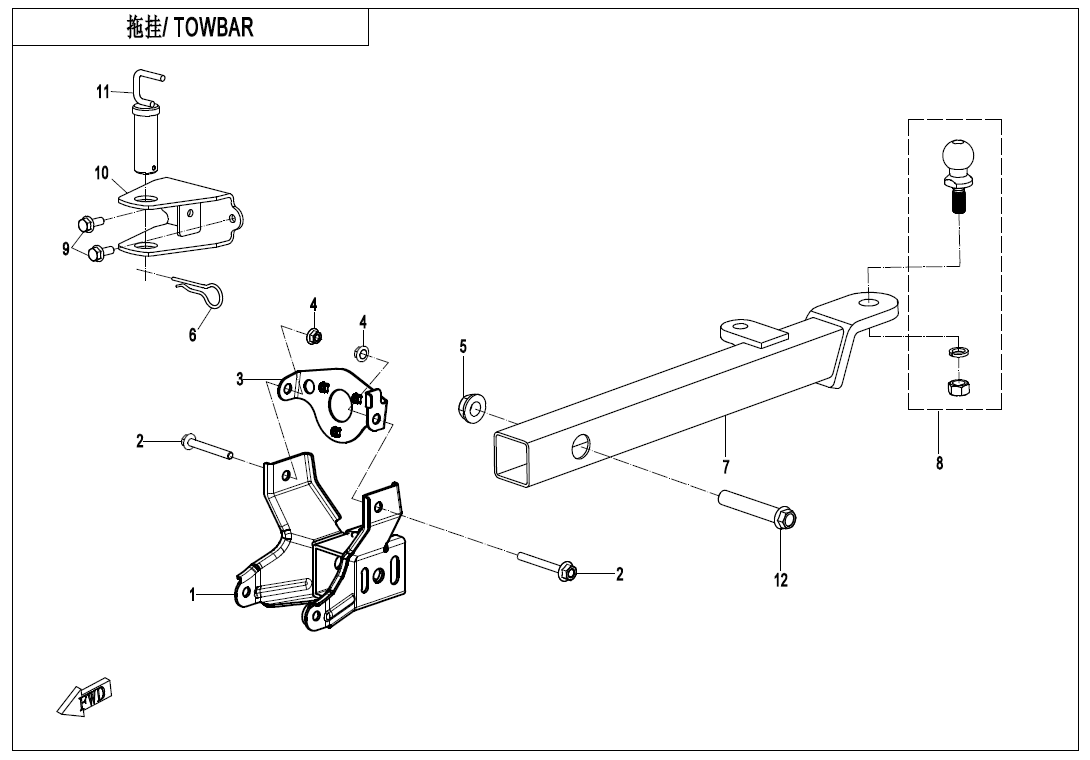 拖挂/ TOWBAR

11
10
9
6
4
4
3
5
2
1
2
7
12
8
FWD