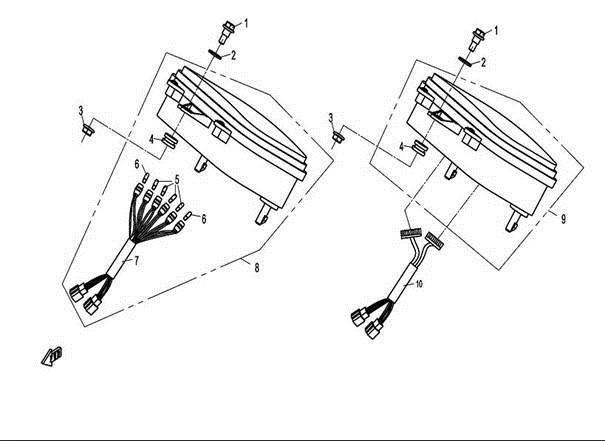 1
2
3
4
6
5
6
7
8
1
2
3
4
9
10