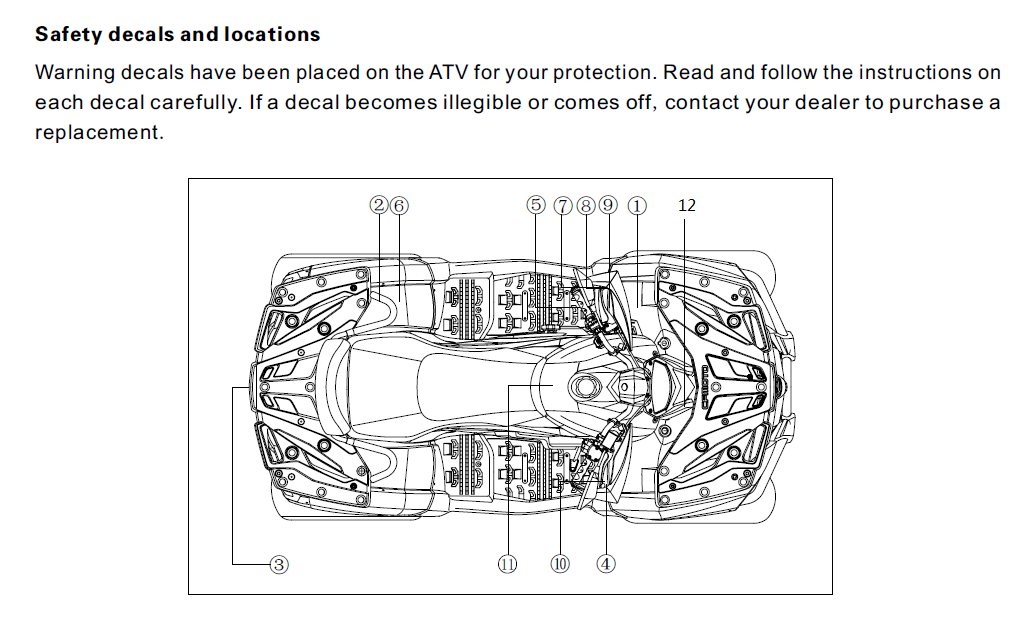 **Safety decals and locations**

Warning decals have been placed on the ATV for your protection. Read and follow the instructions on each decal carefully. If a decal becomes illegible or comes off, contact your dealer to purchase a replacement.

②⑥ ⑤ ⑦⑧⑨ ① 12

CFMOTO

③ ⑪ ⑩ ④