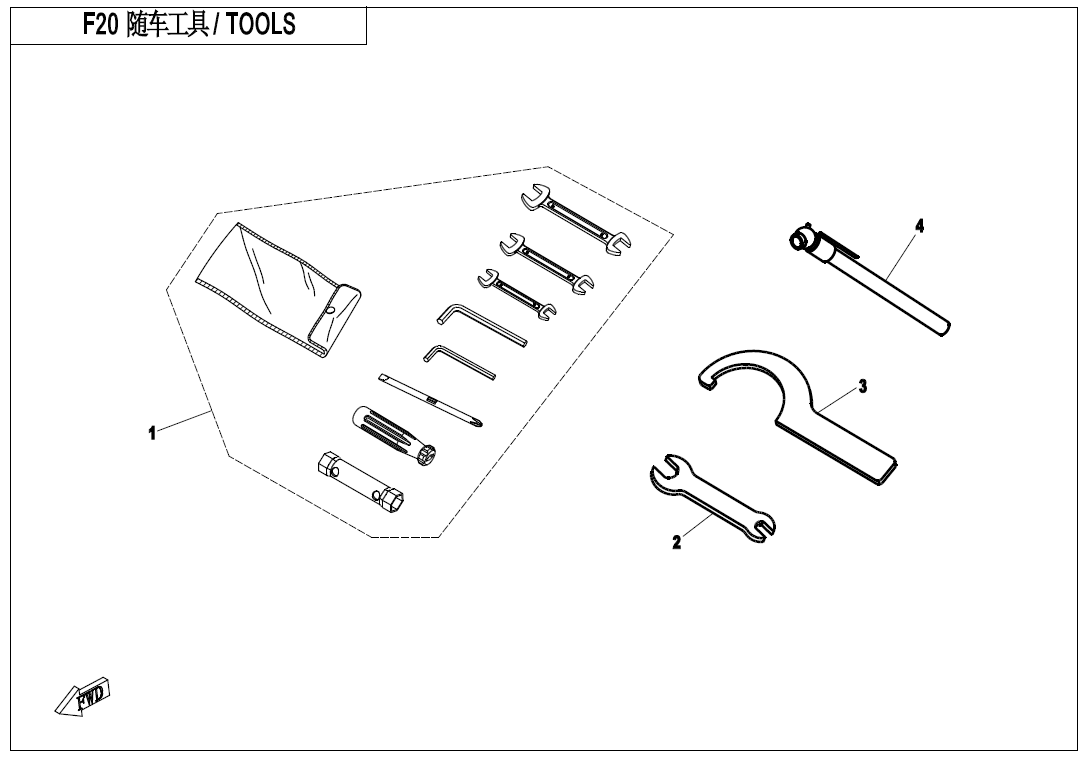 F20 随车工具 / TOOLS

4

3

1

2

FWD