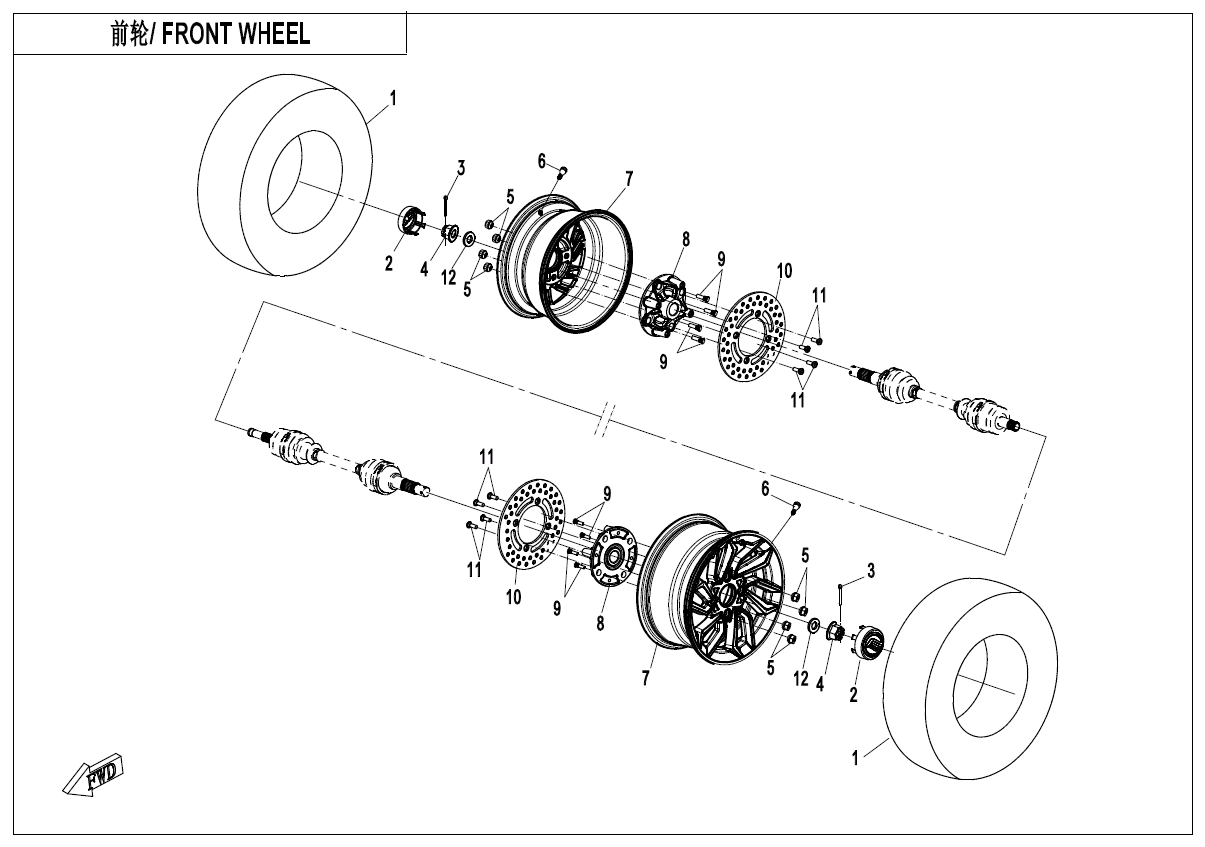 前轮/ FRONT WHEEL

1
3
6
7
5
2
4
12
5
8
9
10
11
9
11

11
9
6
11
10
9
8
5
3
7
5
12
4
2
1
FWD