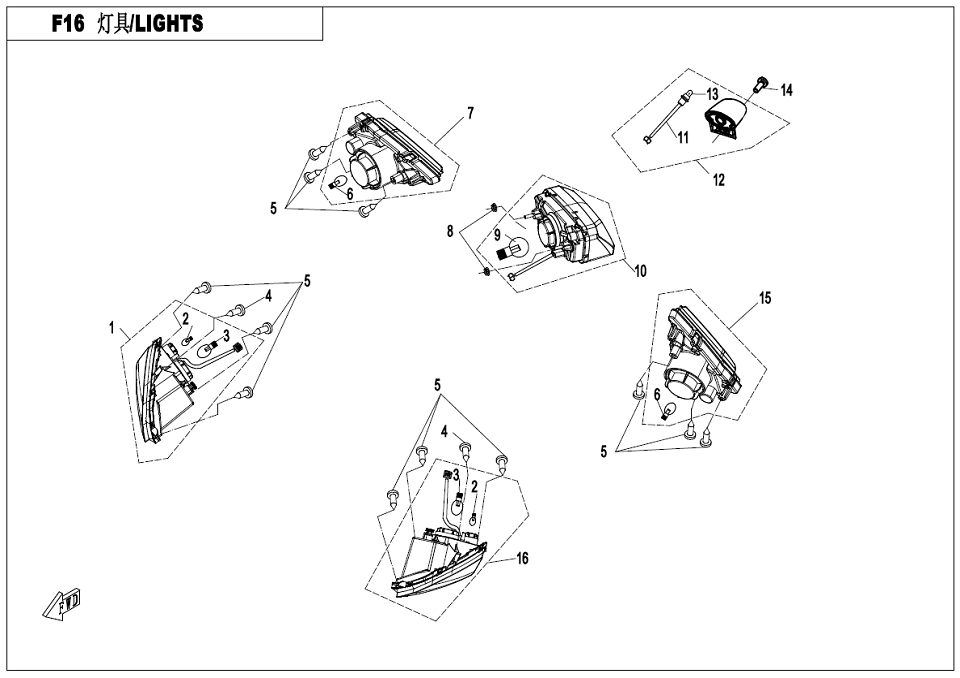 F16 灯具/LIGHTS

7
5
6
13
14
11
12
8
9
10
5
4
2
3
1
15
6
5
5
4
3
2
16
FWD