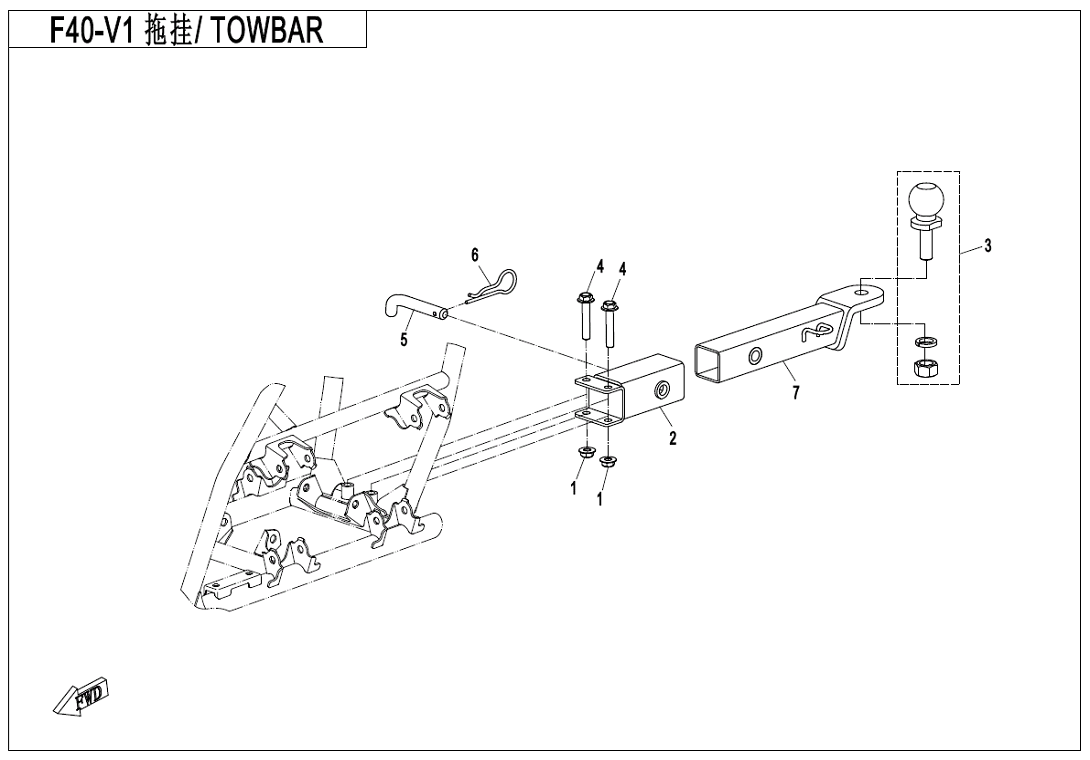 F40-V1 拖挂/ TOWBAR

6
4
4
3
5
7
2
1
1
FWD