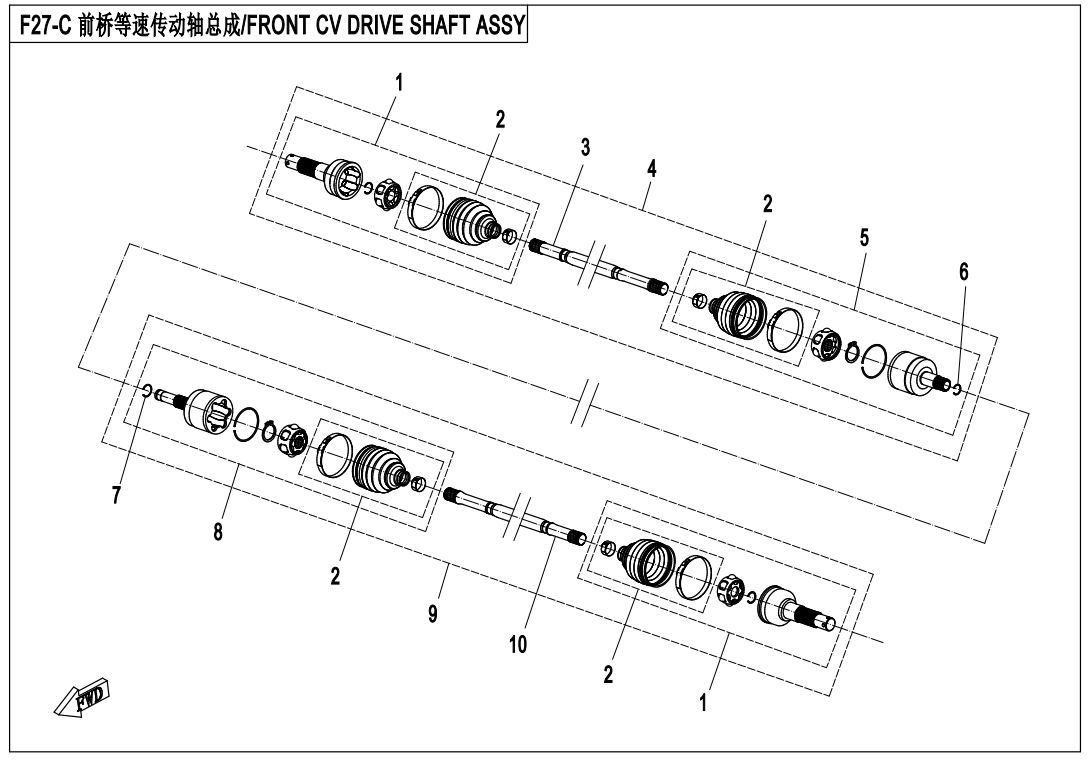 F27-C 前桥等速传动轴总成/FRONT CV DRIVE SHAFT ASSY

1
2
3
4
2
5
6
7
8
2
9
10
2
1
FWD