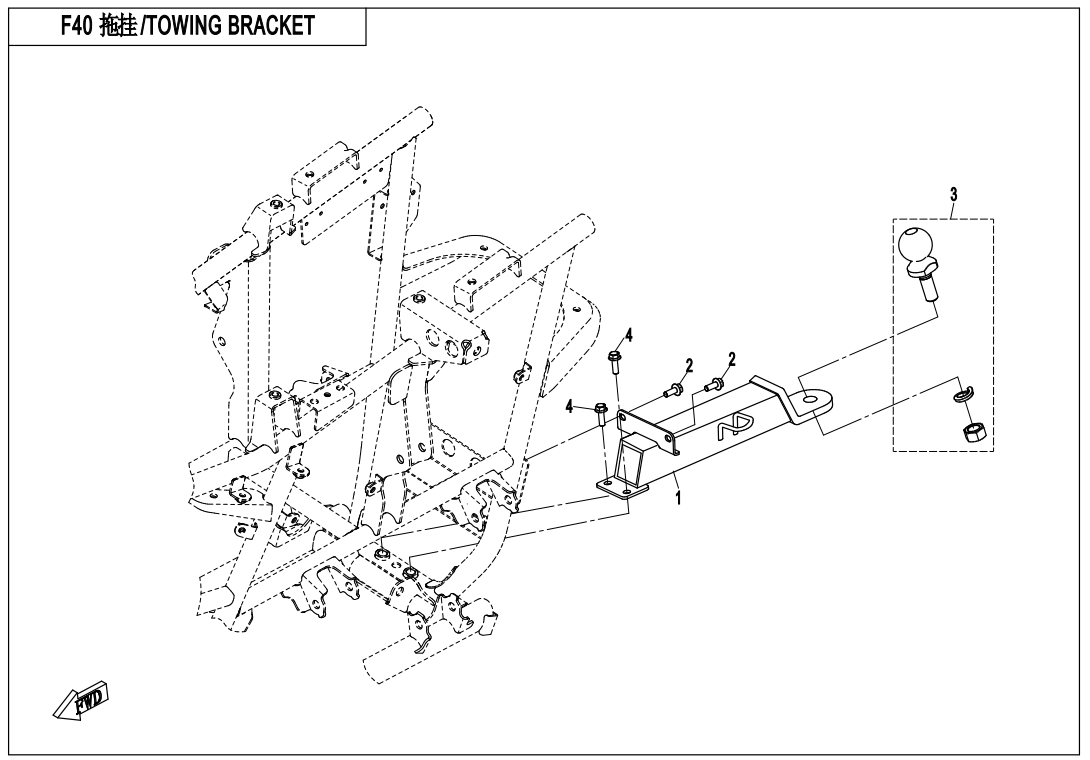 F40 拖挂/TOWING BRACKET

3

4

2

2

4

1

FWD