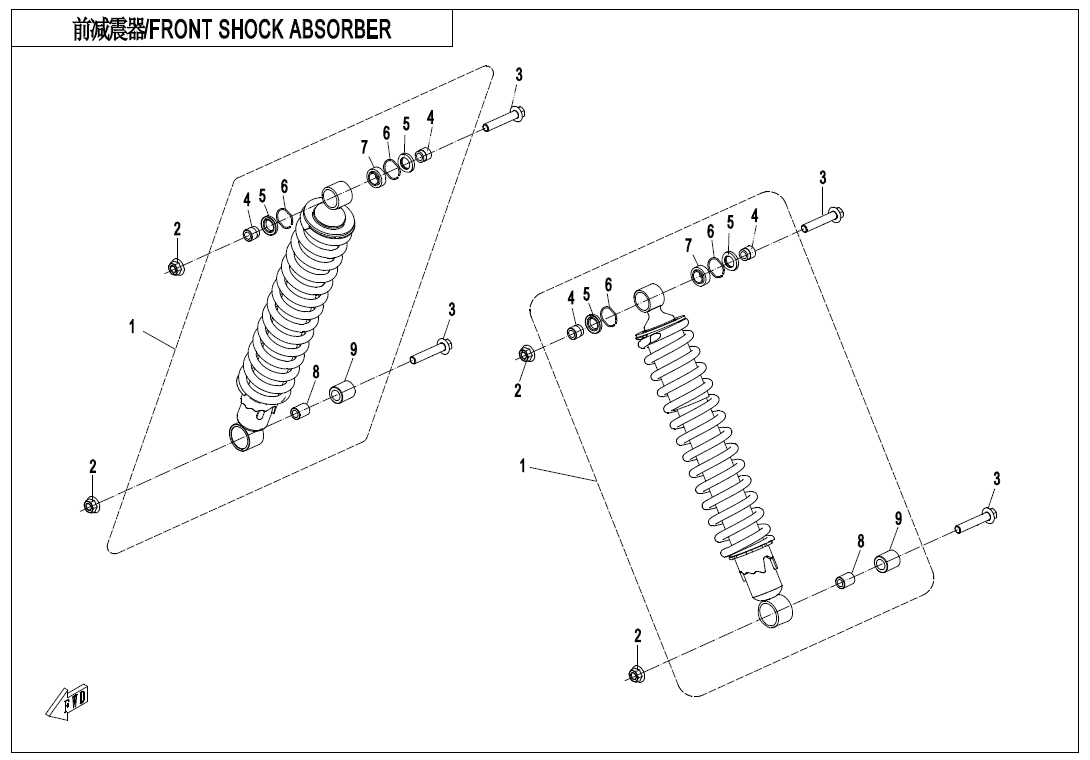 前减震器/FRONT SHOCK ABSORBER

3
7 6 5 4
4 5 6
2
1
3
9
8
2

3
7 6 5 4
4 5 6
2
1
3
9
8
2

FWD