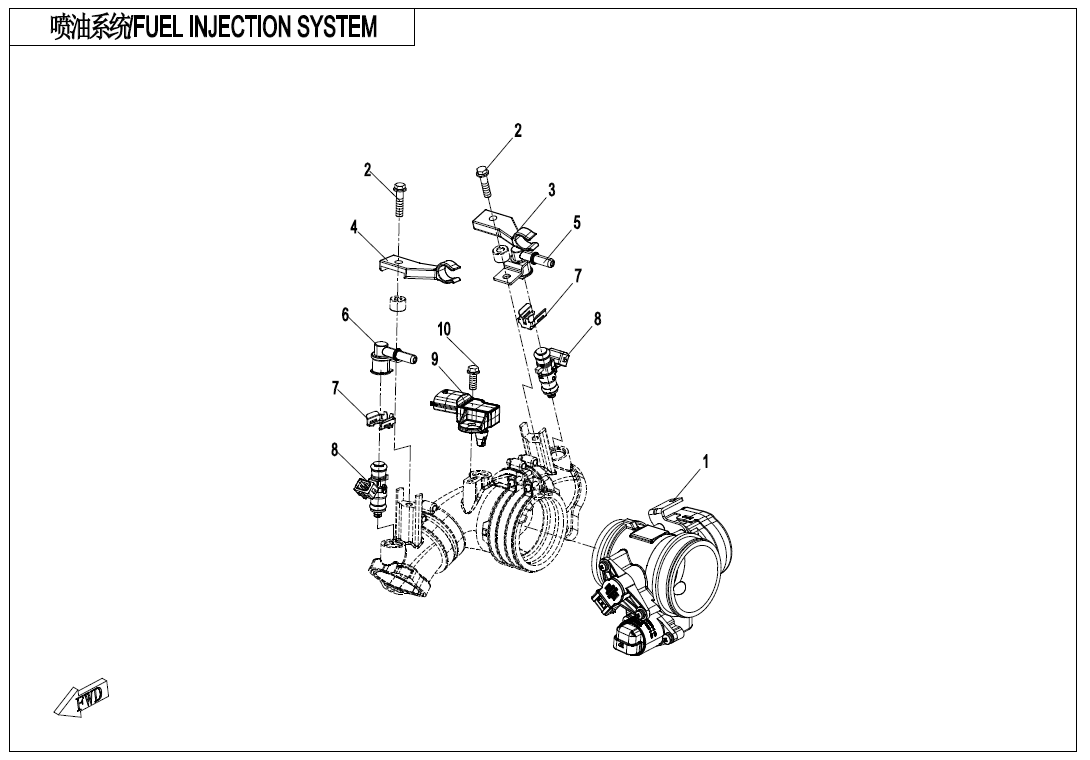 喷油系统FUEL INJECTION SYSTEM

2
2
3
4
5
7
6
10
8
9
7
8
1

FWD