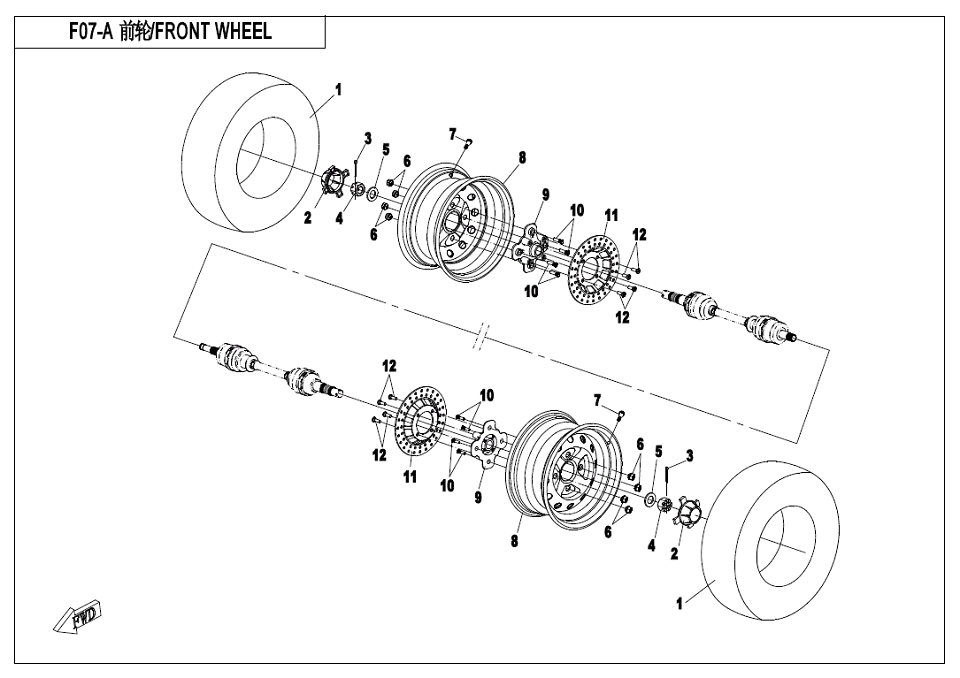 F07-A 前轮/FRONT WHEEL

1
3
5
6
7
8
2
4
6
9
10
11
12
10
12

12
10
7
12
11
10
9
6
5
3
8
6
4
2
1

FWD