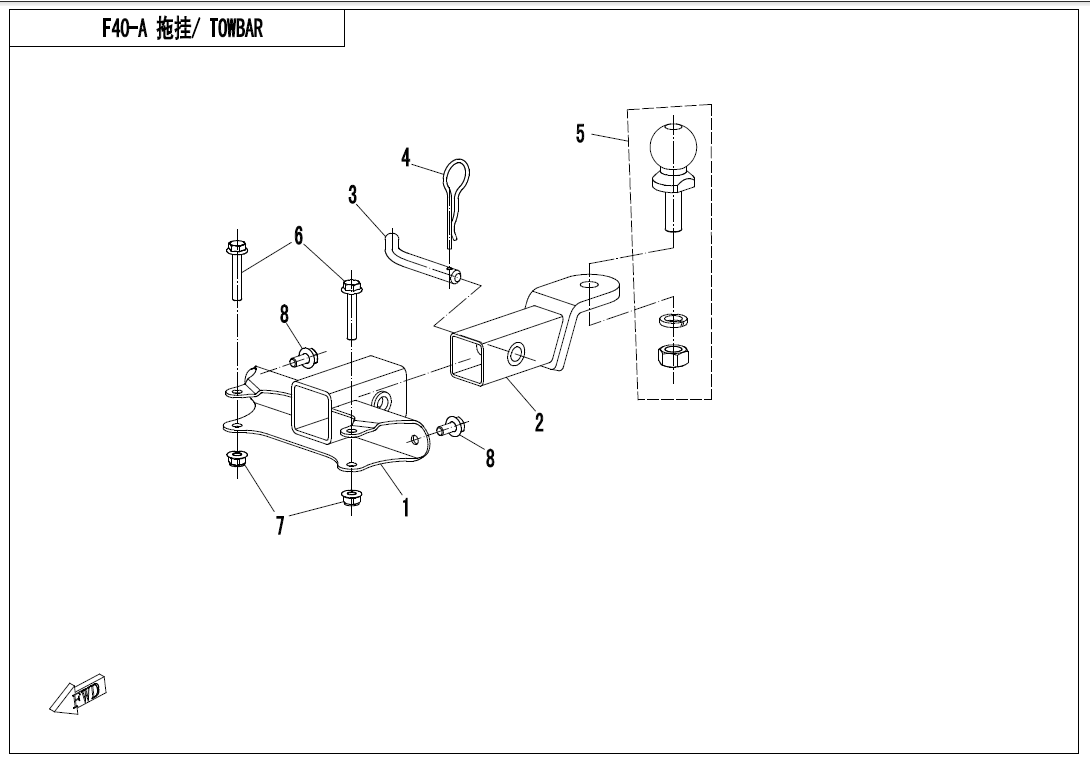 F40-A 拖挂/ TOWBAR

5
4
3
6
8
2
8
1
7
FWD