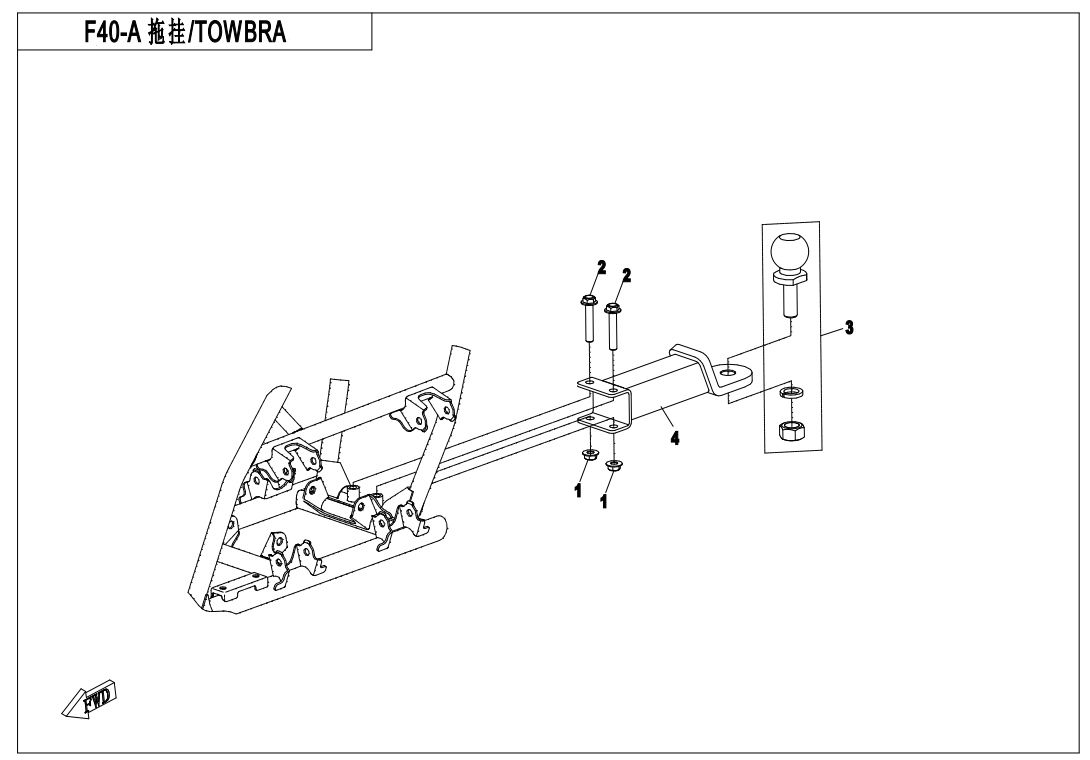 F40-A 拖挂/TOWBRA

2
2
3
4
1
1
FWD