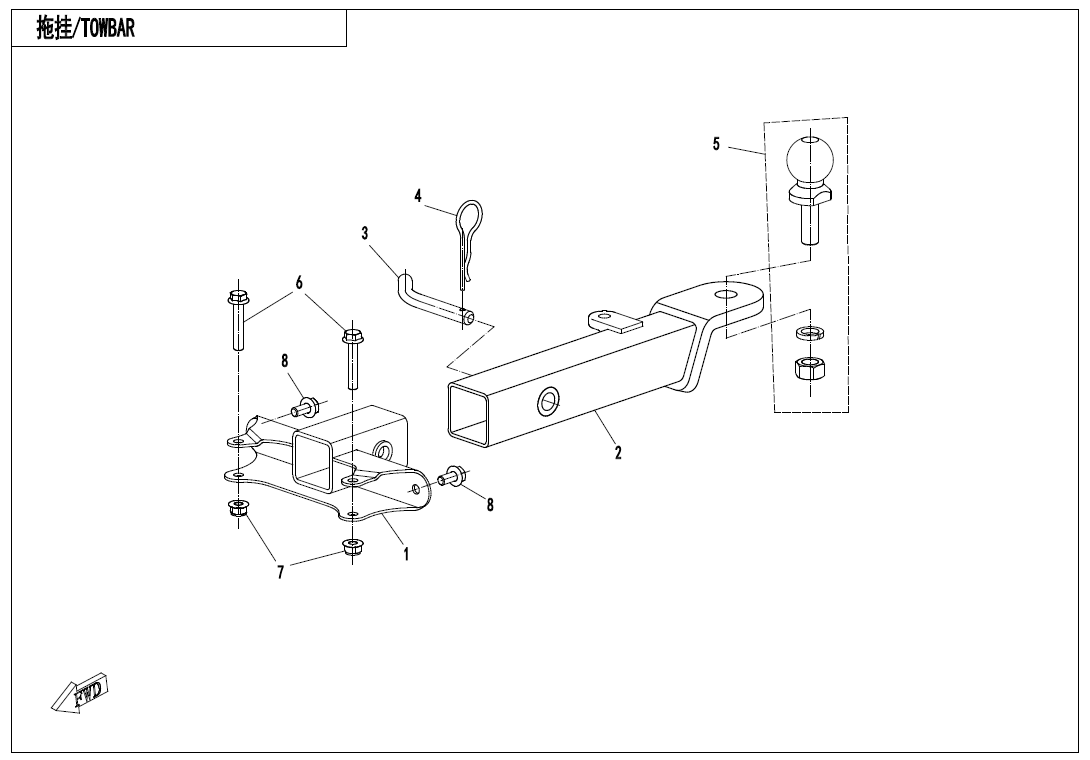 拖挂/TOWBAR

5
4
3
6
8
2
8
1
7
FWD