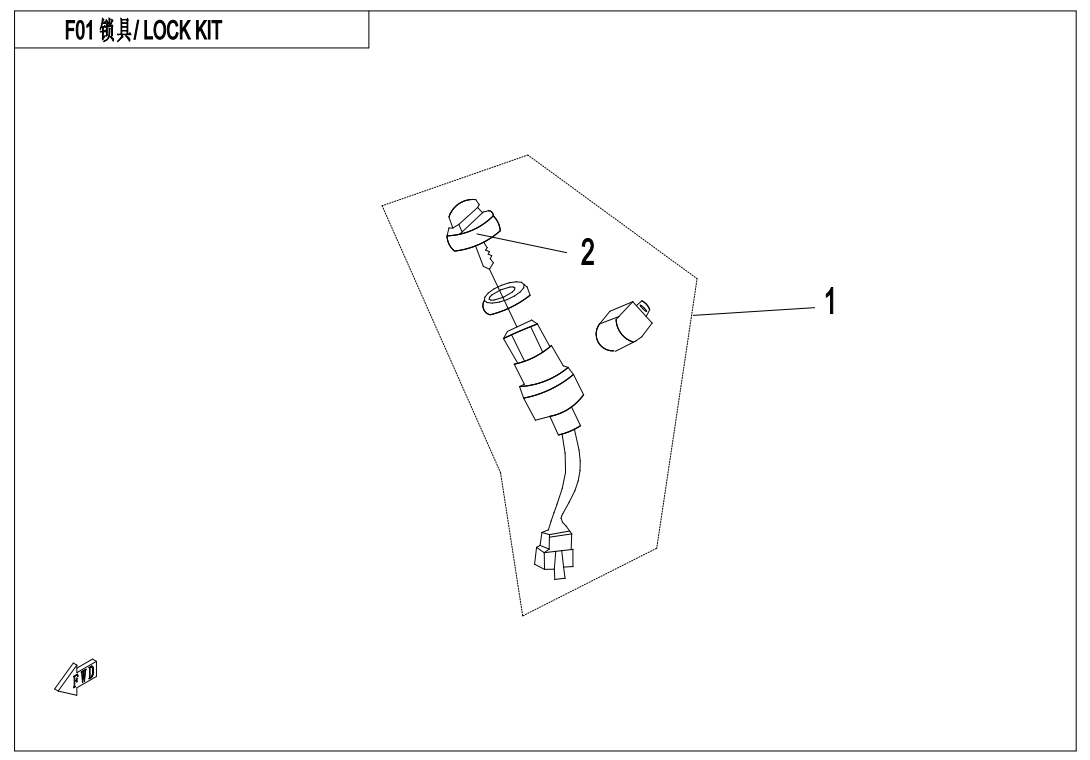 F01 锁具/ LOCK KIT

2

1

FWD