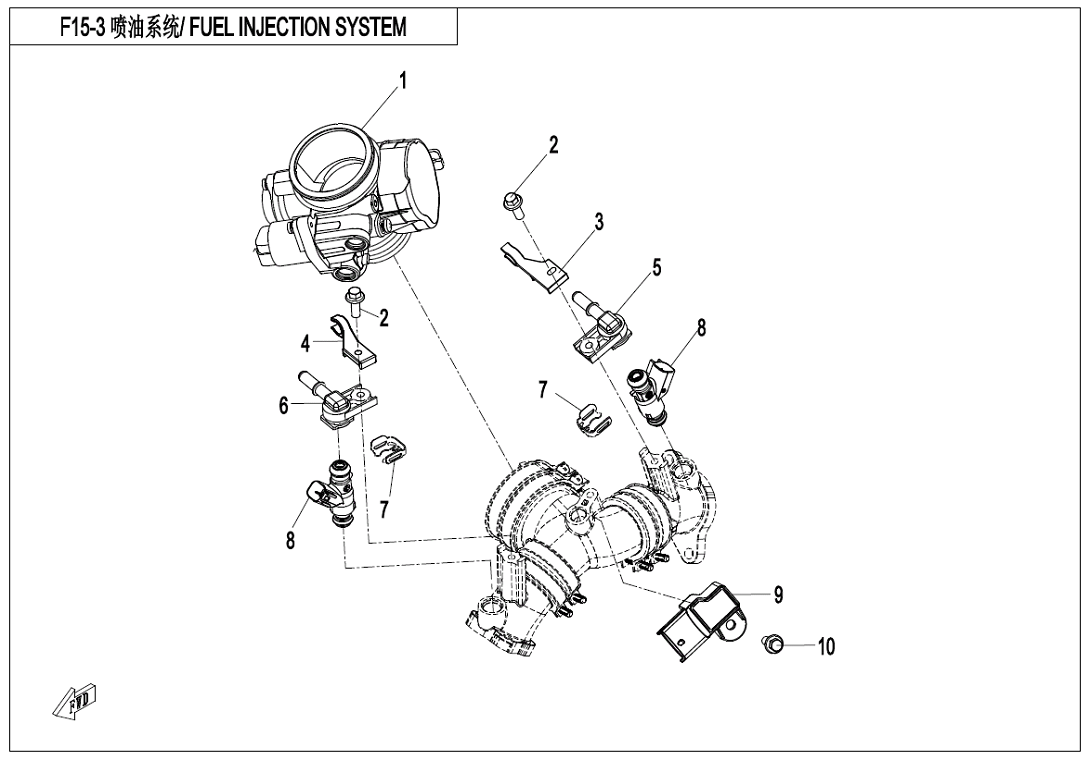 F15-3 喷油系统/ FUEL INJECTION SYSTEM

1

2

3

5

8

2

4

6

7

7

8

9

10

FWD