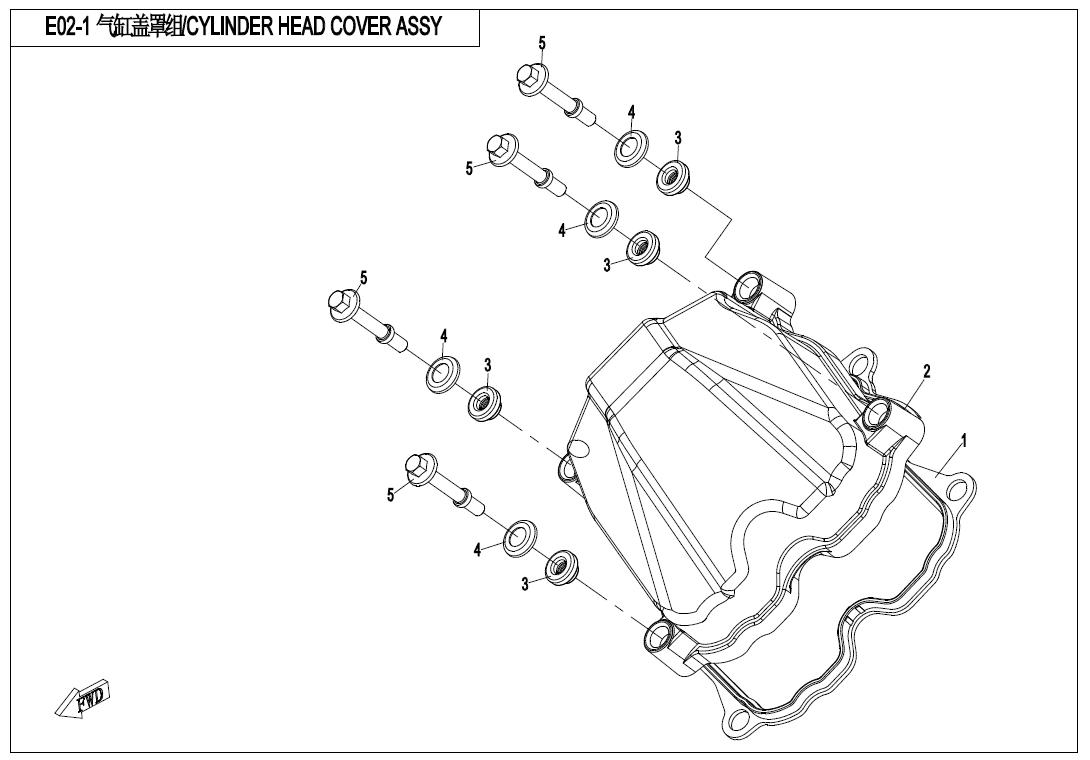 E02-1 气缸盖罩组/CYLINDER HEAD COVER ASSY

5
4
3
5
4
3
5
4
3
2
1
5
4
3

FWD