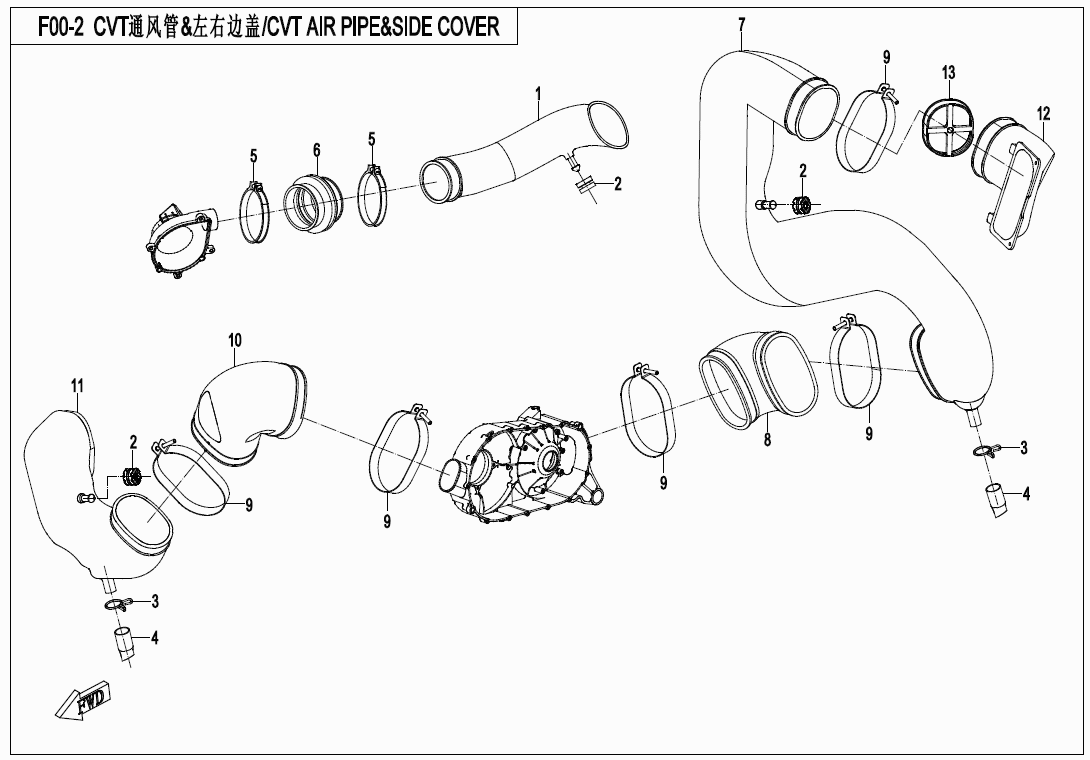 F00-2 CVT通风管&左右边盖/CVT AIR PIPE&SIDE COVER

7
9
13
12
1
2
5
6
5
2
10
11
2
9
9
9
8
9
3
4
3
4
FWD