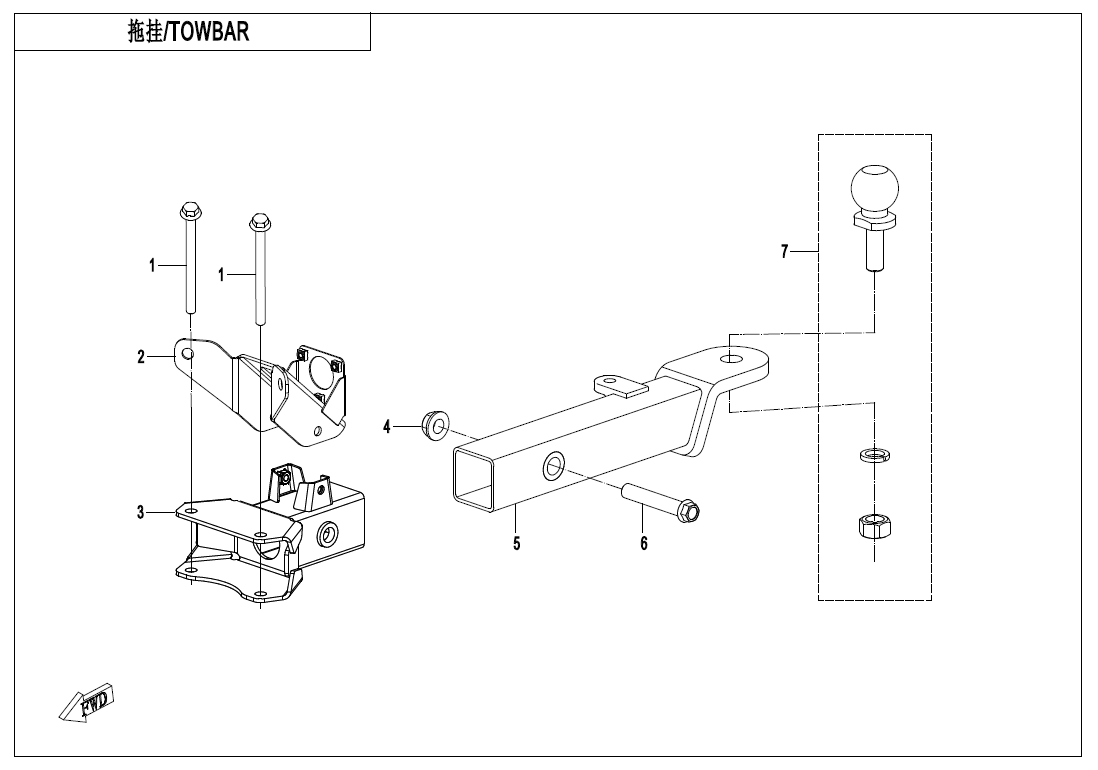 拖挂/TOWBAR

1
1
2
3
4
5
6
7

FWD