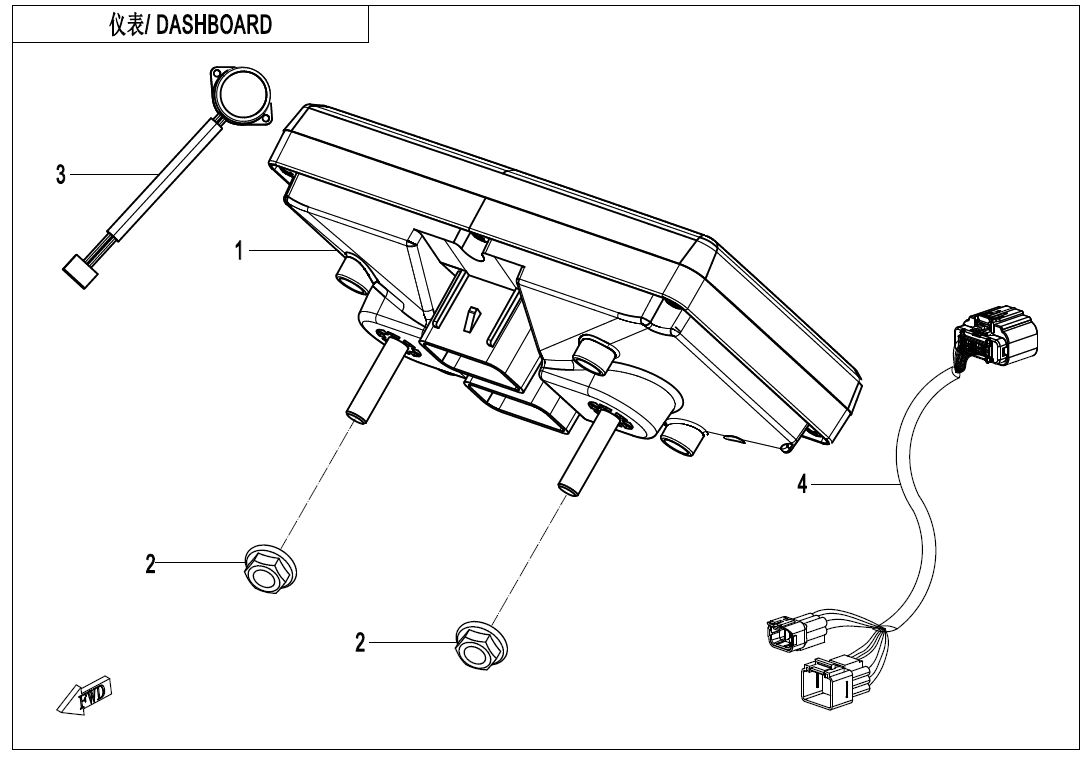 仪表/ DASHBOARD

3

1

4

2

2

FWD