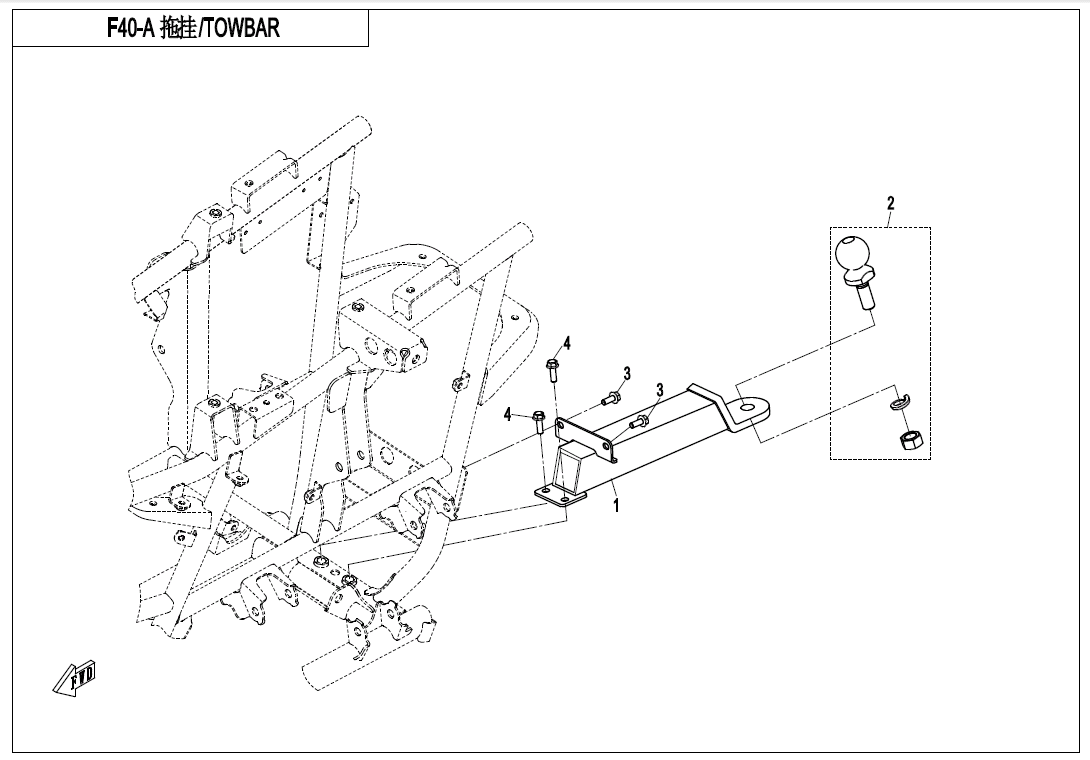 F40-A 拖挂/TOWBAR

2

4

3

3

4

1

FWD