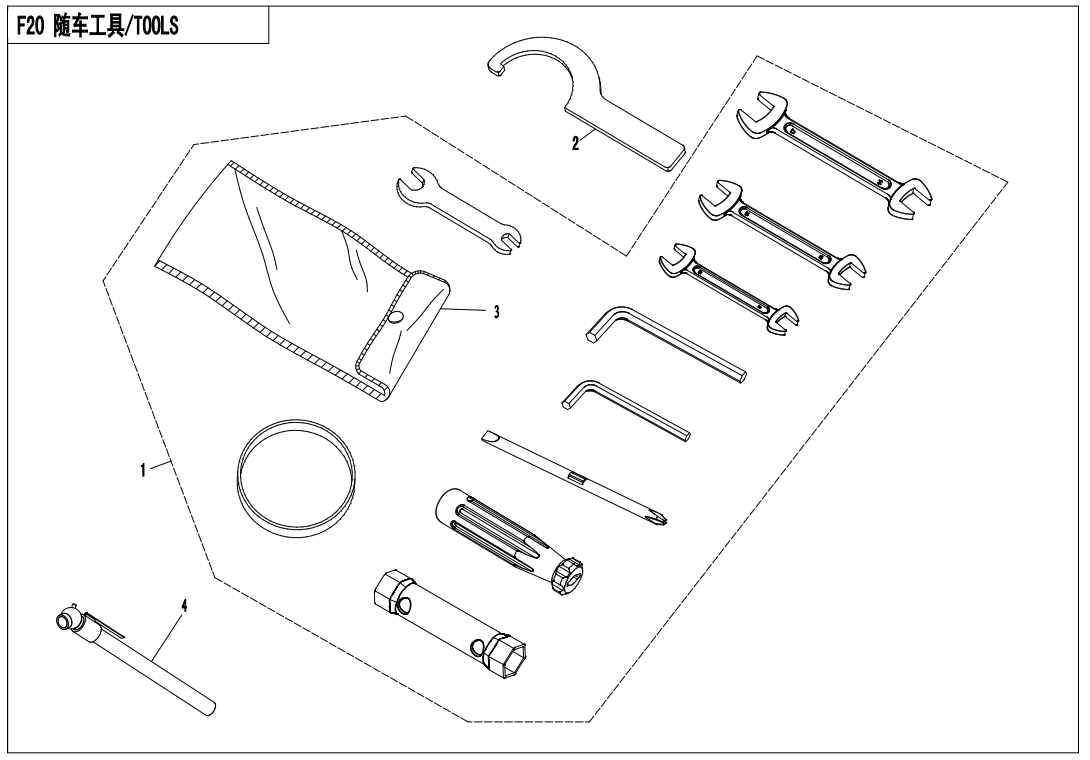 F20 随车工具/TOOLS

2

3

1

4