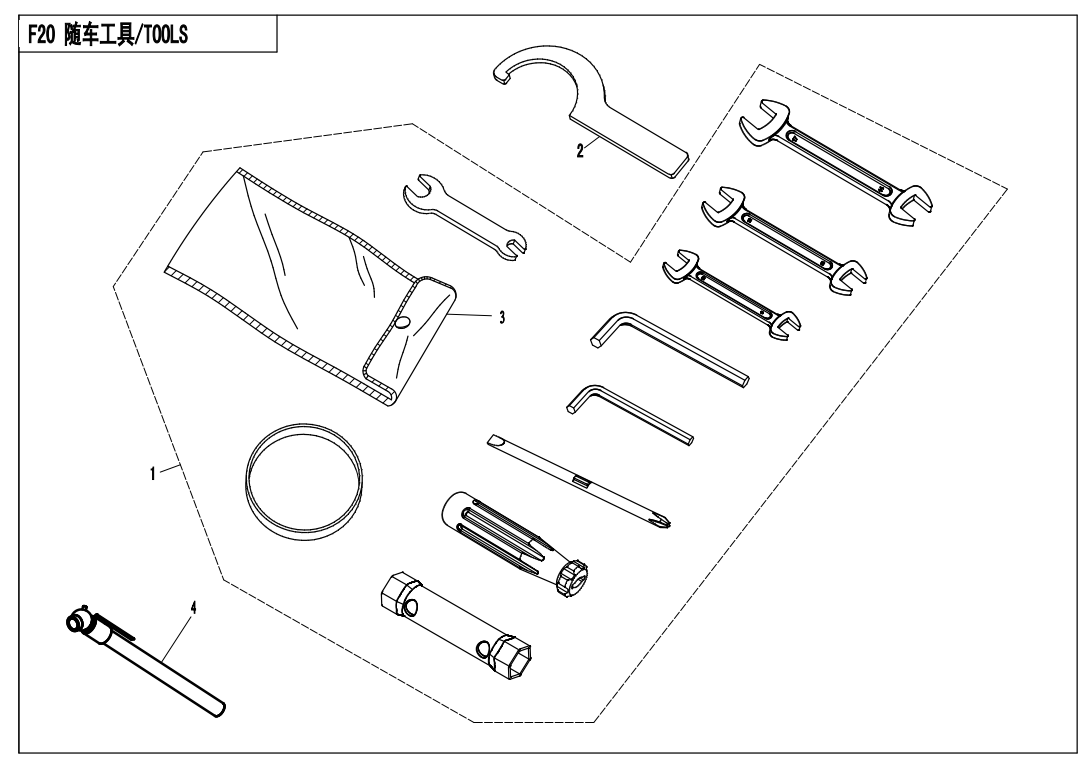 F20 随车工具/TOOLS

2

3

1

4