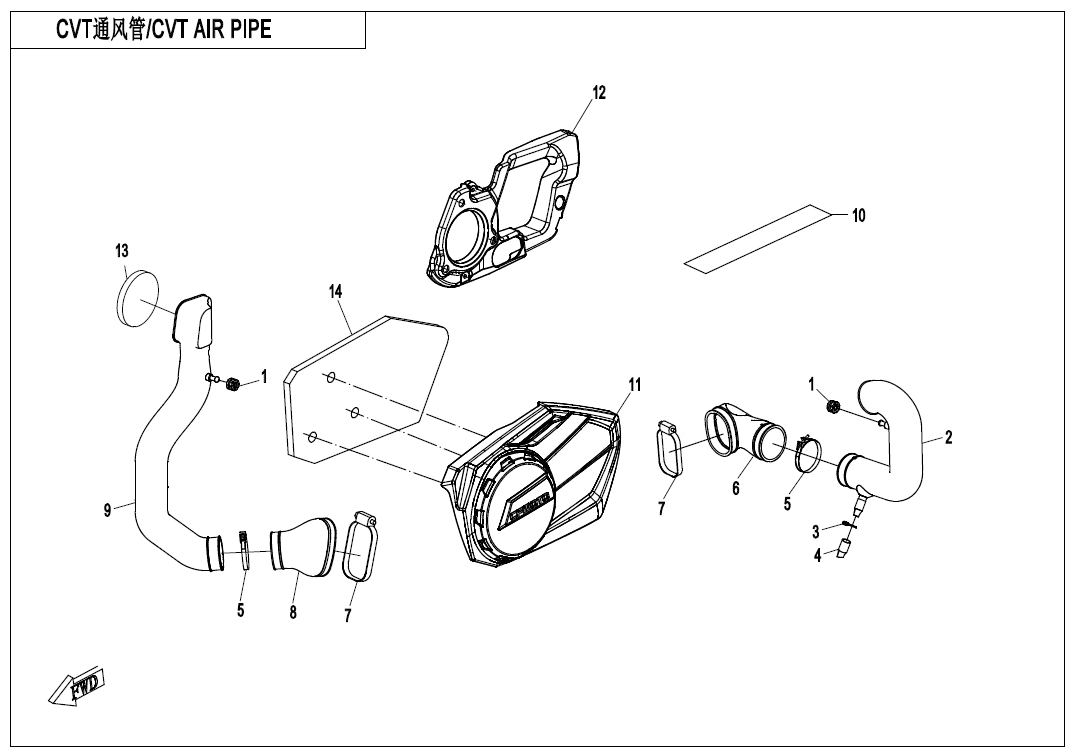 CVT通风管/CVT AIR PIPE

12

10

13

14

1

11

1

2

9

7

6

5

3

4

5

8

7

FWD