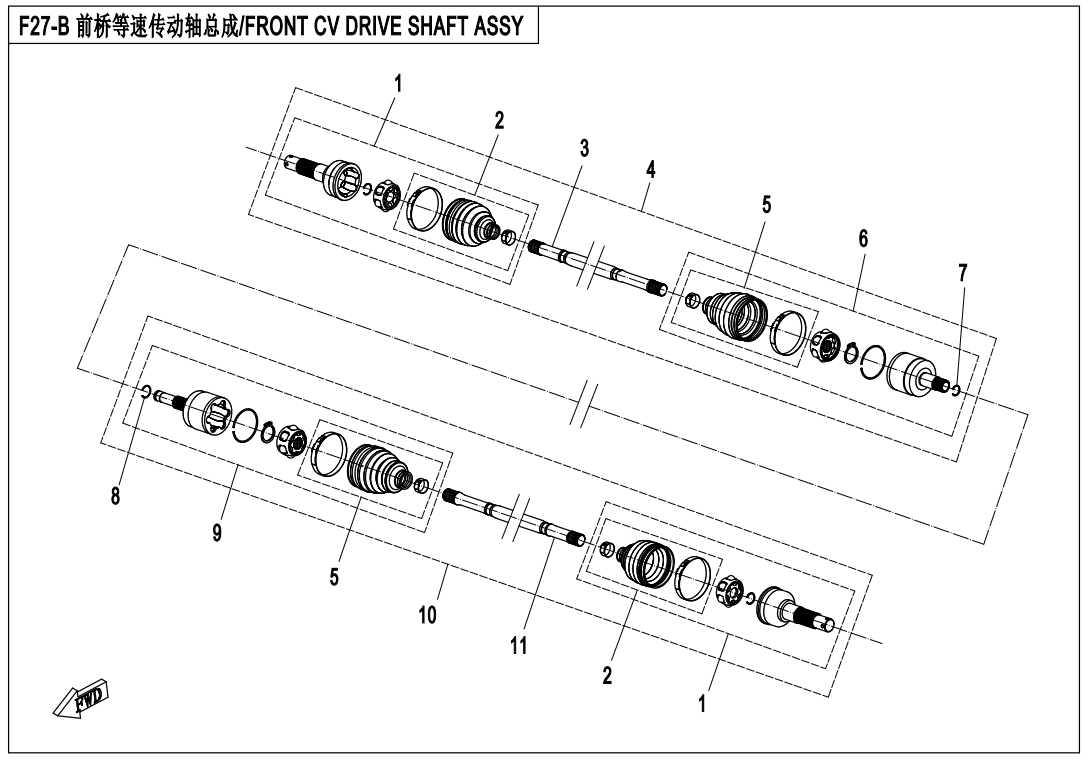 F27-B 前桥等速传动轴总成/FRONT CV DRIVE SHAFT ASSY

1
2
3
4
5
6
7
8
9
5
10
11
2
1
FWD